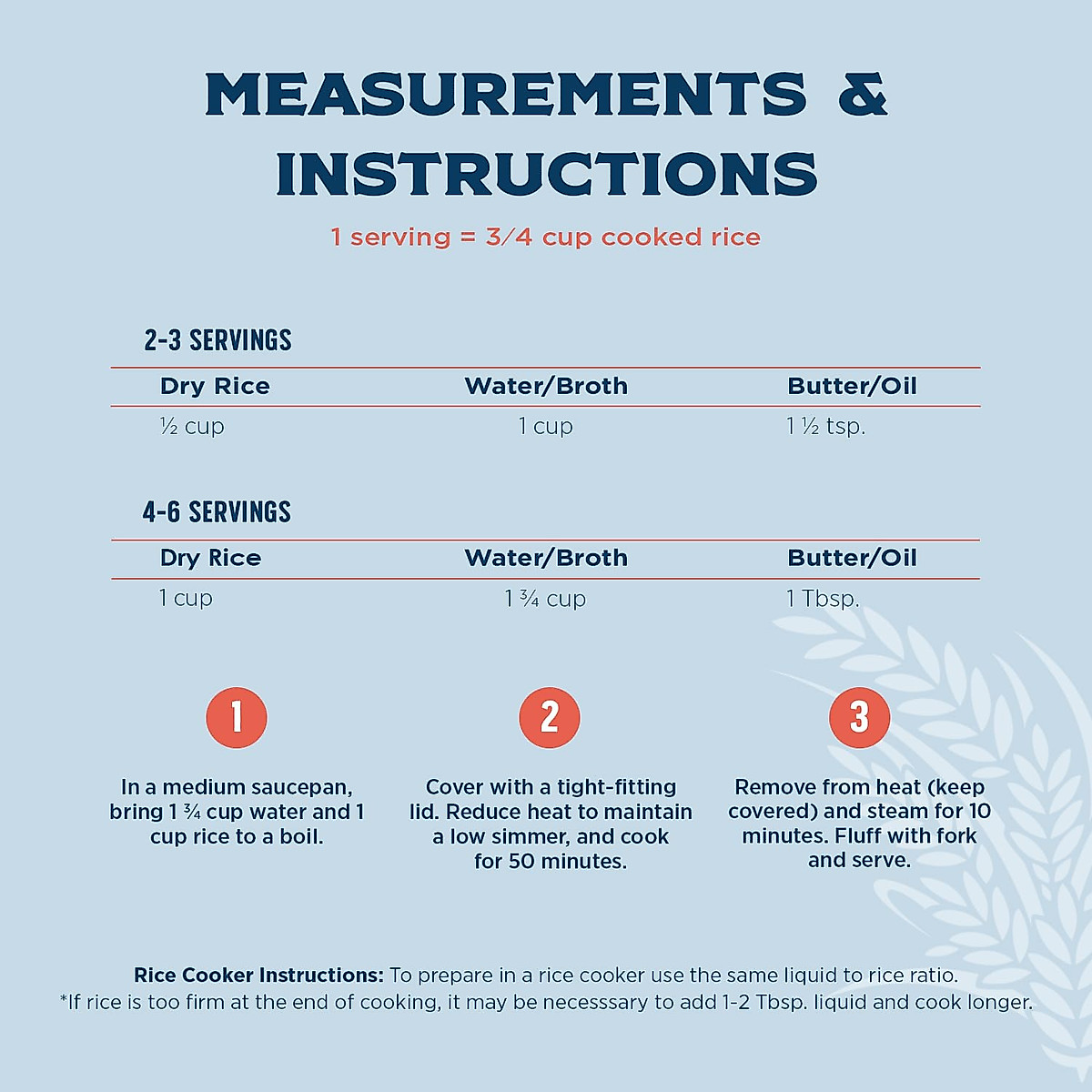 MEASUREMENTS & INSTRUCTIONS

1 serving = 3/4 cup cooked rice

2-3 SERVINGS

| Dry Rice | Water/Broth | Butter/Oil |
|---|---|---|
| ½ cup | 1 cup | 1 ½ tsp. |

4-6 SERVINGS

| Dry Rice | Water/Broth | Butter/Oil |
|---|---|---|
| 1 cup | 1 ¾ cup | 1 Tbsp. |

1

In a medium saucepan, bring 1 ¾ cup water and 1 cup rice to a boil.

2

Cover with a tight-fitting lid. Reduce heat to maintain a low simmer, and cook for 50 minutes.

3

Remove from heat (keep covered) and steam for 10 minutes. Fluff with fork and serve.

Rice Cooker Instructions: To prepare in a rice cooker use the same liquid to rice ratio.
*If rice is too firm at the end of cooking, it may be necesssary to add 1-2 Tbsp. liquid and cook longer.