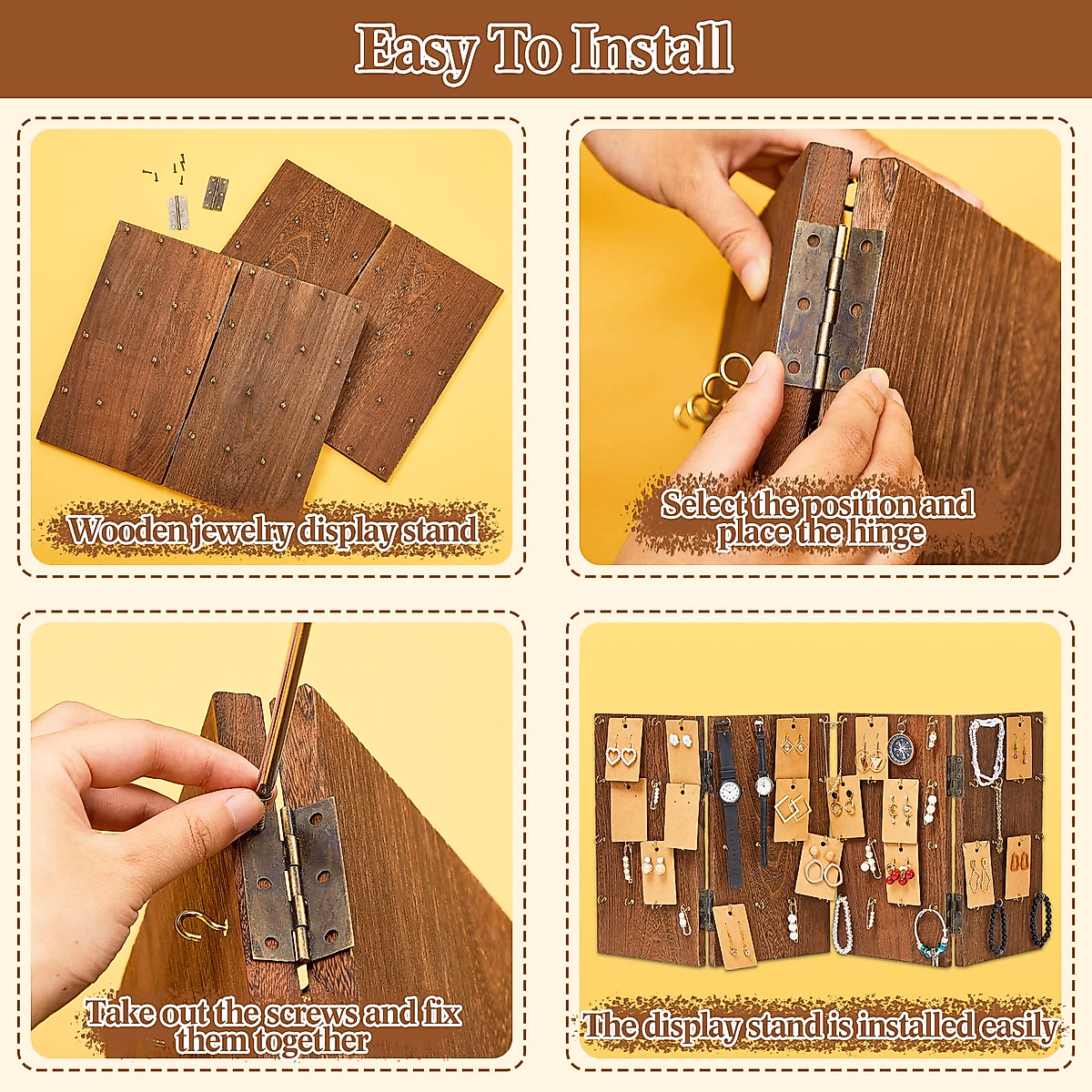 Easy To Install

Wooden jewelry display stand

Select the position and place the hinge

Take out the screws and fix them together

The display stand is installed easily