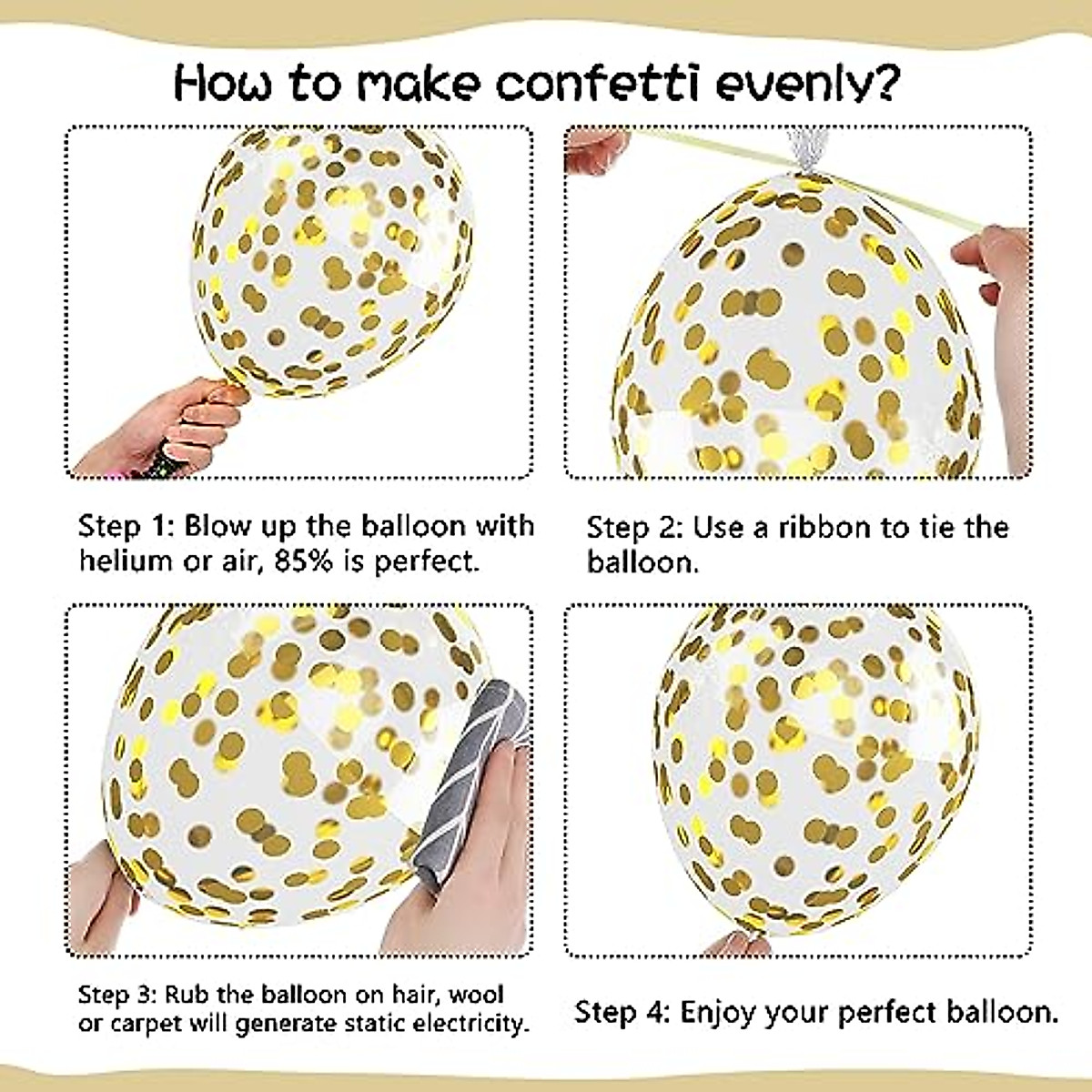 How to make confetti evenly?

Step 1: Blow up the balloon with helium or air, 85% is perfect.

Step 2: Use a ribbon to tie the balloon.

Step 3: Rub the balloon on hair, wool or carpet will generate static electricity.

Step 4: Enjoy your perfect balloon.