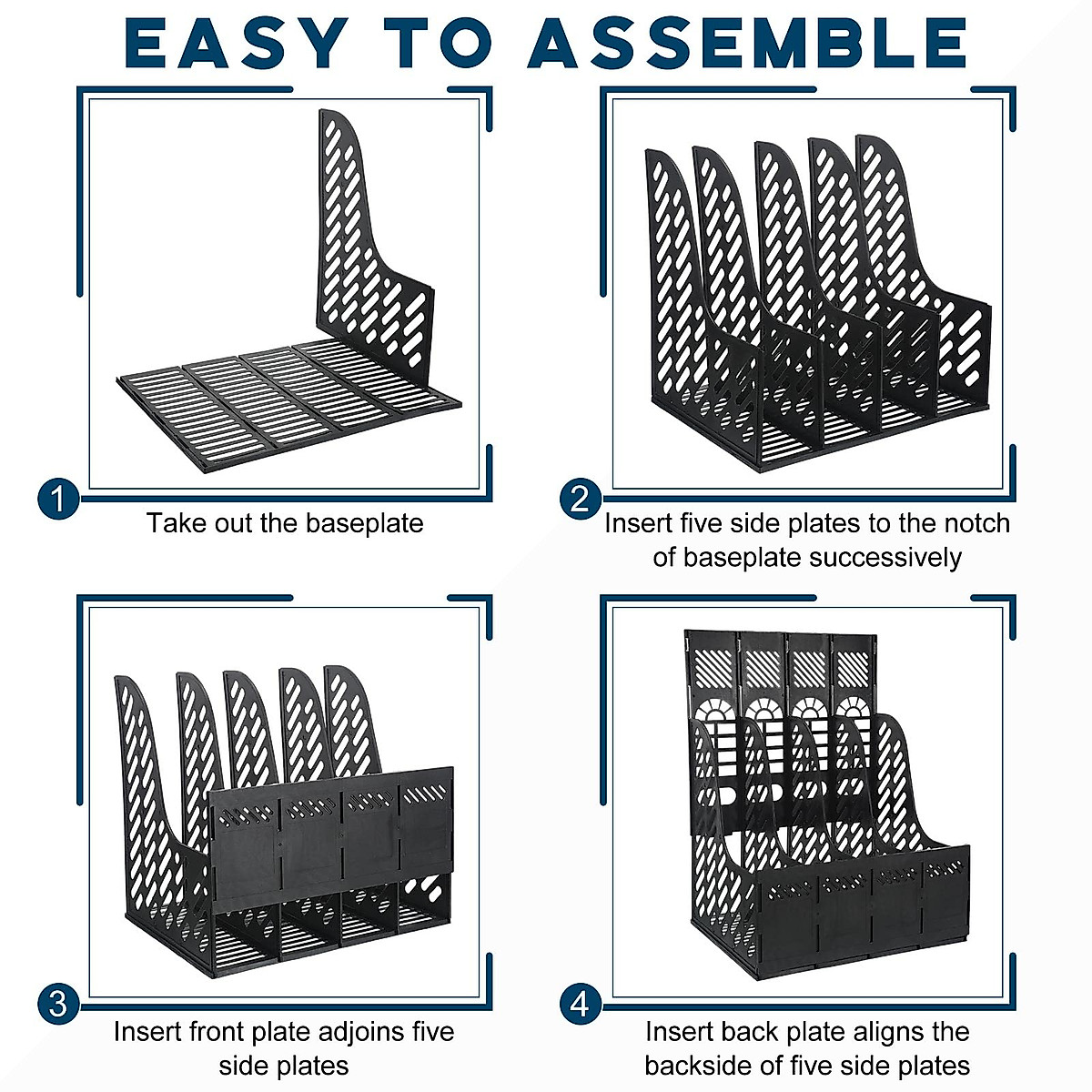 EASY TO ASSEMBLE

1
Take out the baseplate

2
Insert five side plates to the notch of baseplate successively

3
Insert front plate adjoins five side plates

4
Insert back plate aligns the backside of five side plates