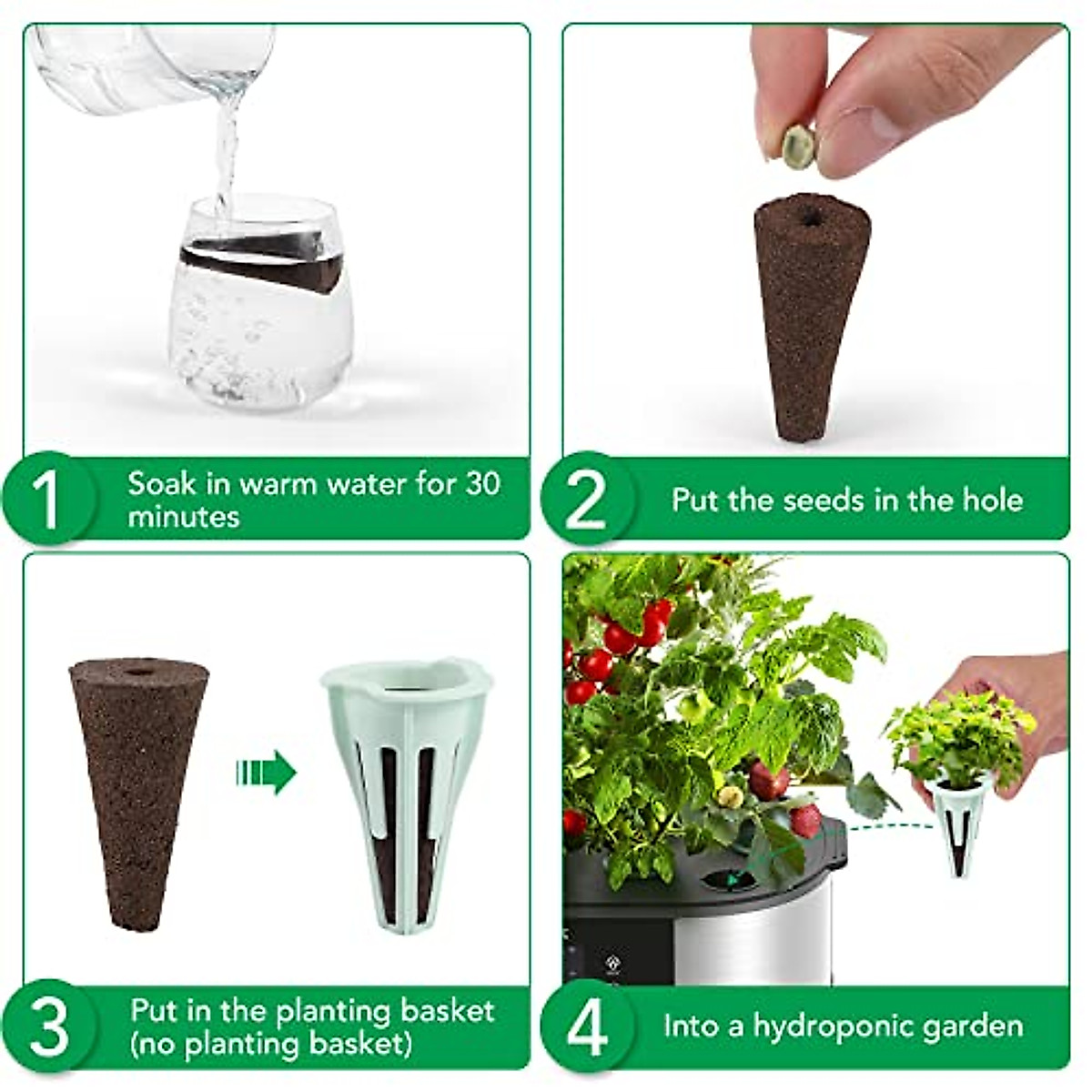 1 Soak in warm water for 30 minutes

2 Put the seeds in the hole

3 Put in the planting basket (no planting basket)

4 Into a hydroponic garden