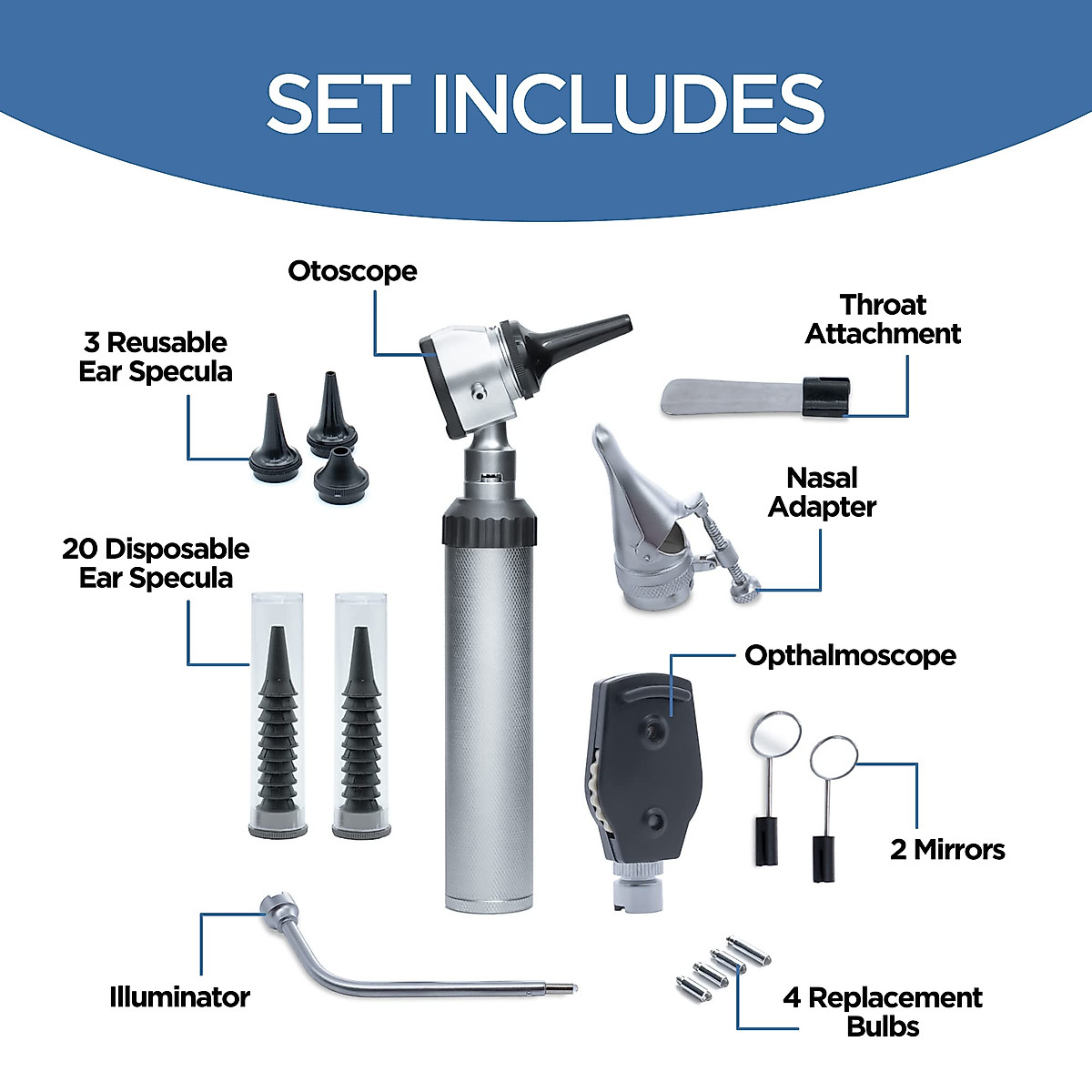 SET INCLUDES

Otoscope

3 Reusable Ear Specula

Throat Attachment

Nasal Adapter

20 Disposable Ear Specula

Opthalmoscope

2 Mirrors

Illuminator

4 Replacement Bulbs