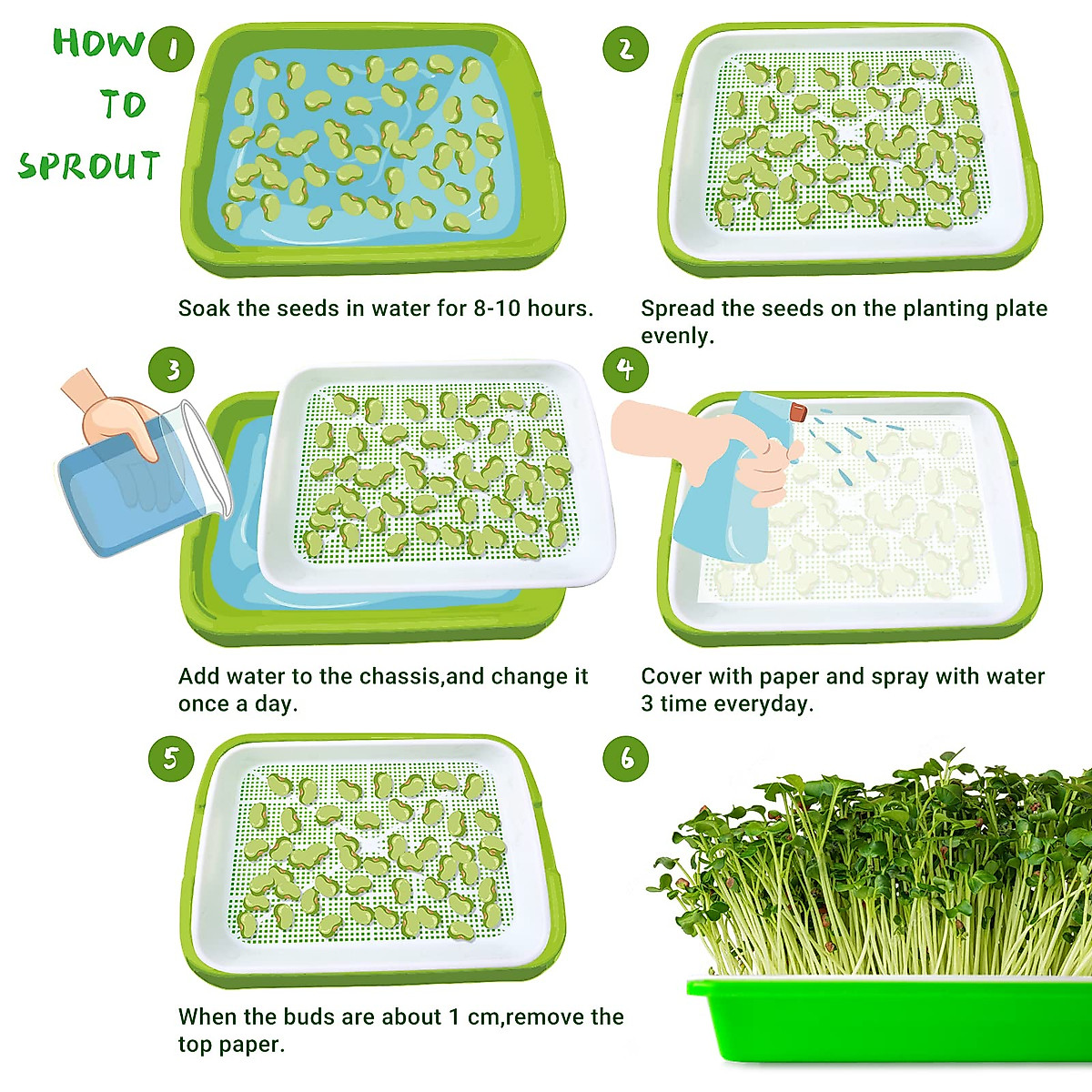 HOW TO SPROUT

1

Soak the seeds in water for 8-10 hours.

2

Spread the seeds on the planting plate evenly.

3

Add water to the chassis,and change it once a day.

4

Cover with paper and spray with water 3 time everyday.

5

When the buds are about 1 cm,remove the top paper.

6