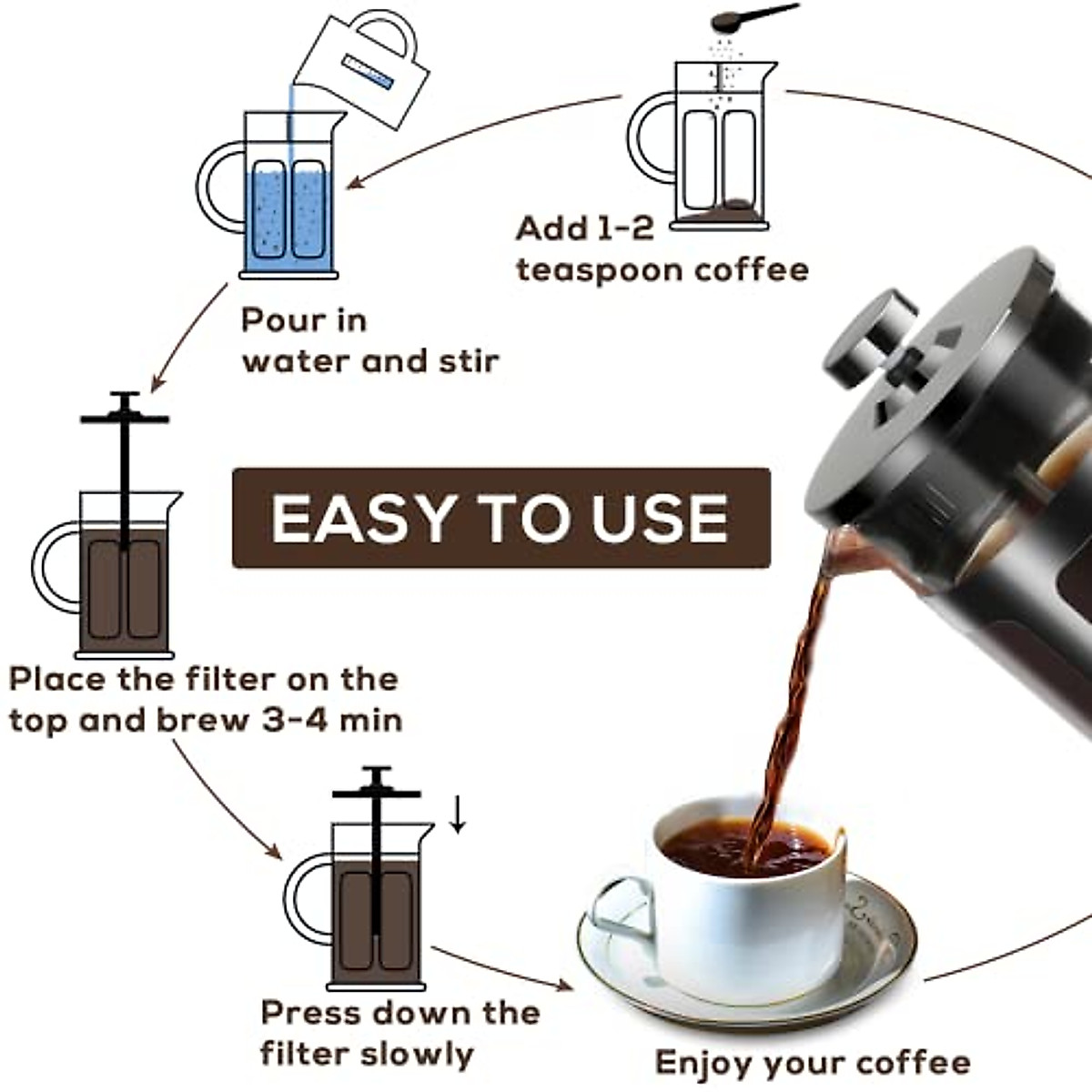 Add 1-2 teaspoon coffee

Pour in water and stir

EASY TO USE

Place the filter on the top and brew 3-4 min

Press down the filter slowly

Enjoy your coffee