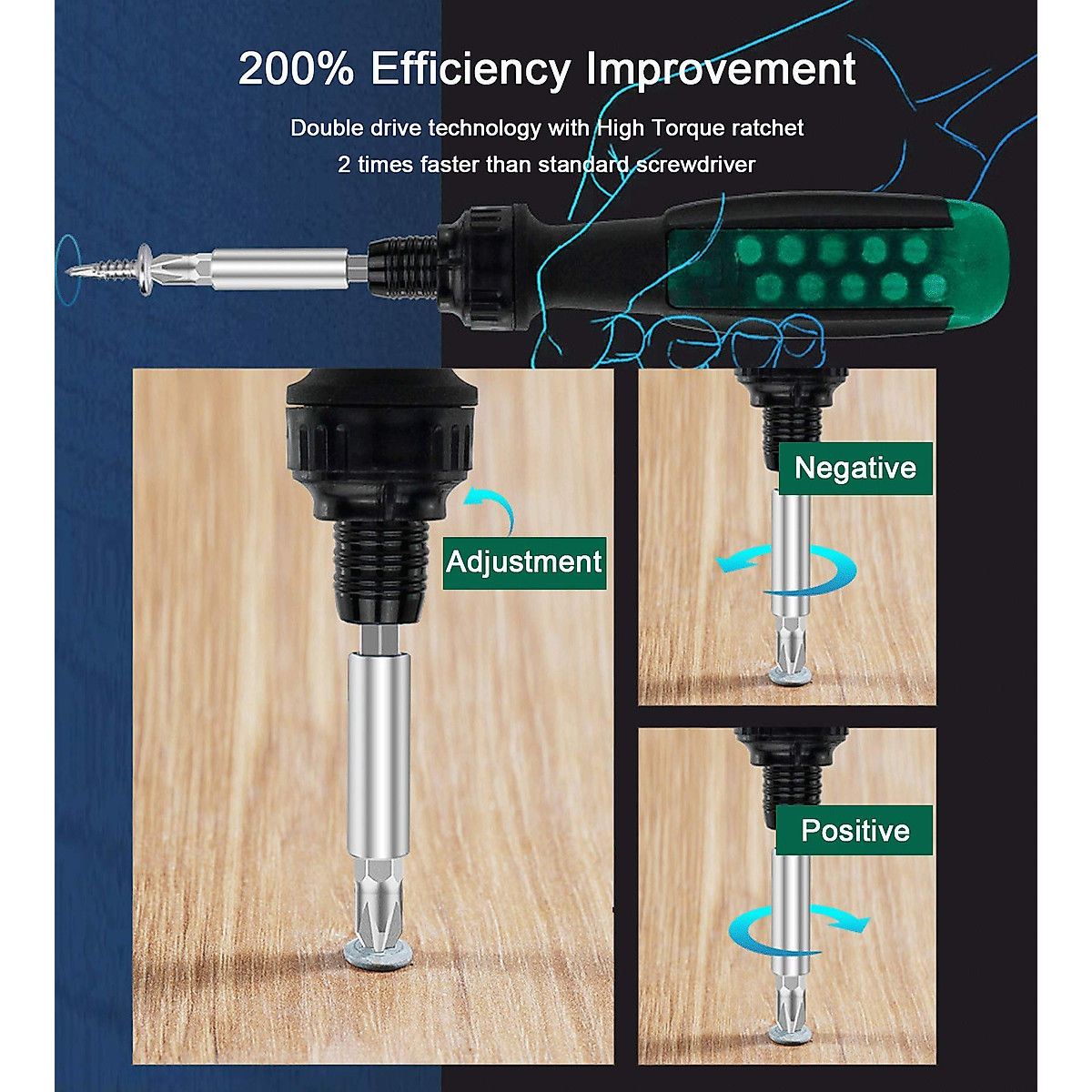 200% Efficiency Improvement

Double drive technology with High Torque ratchet
2 times faster than standard screwdriver

Adjustment

Negative

Positive