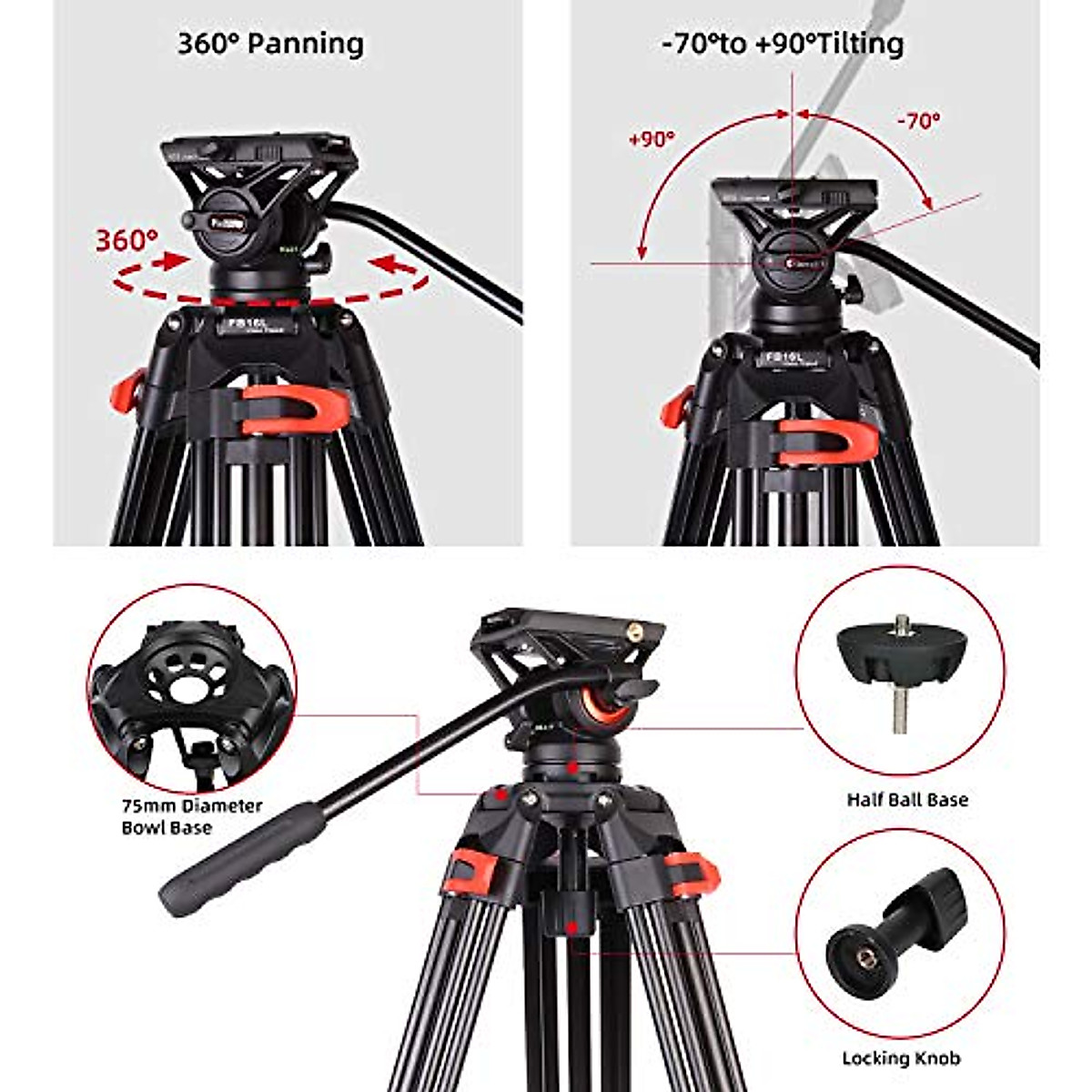 360° Panning

360°

FB16L

-70°to +90°Tilting

+90°

-70°

FB16L

75mm Diameter Bowl Base

Half Ball Base

Locking Knob