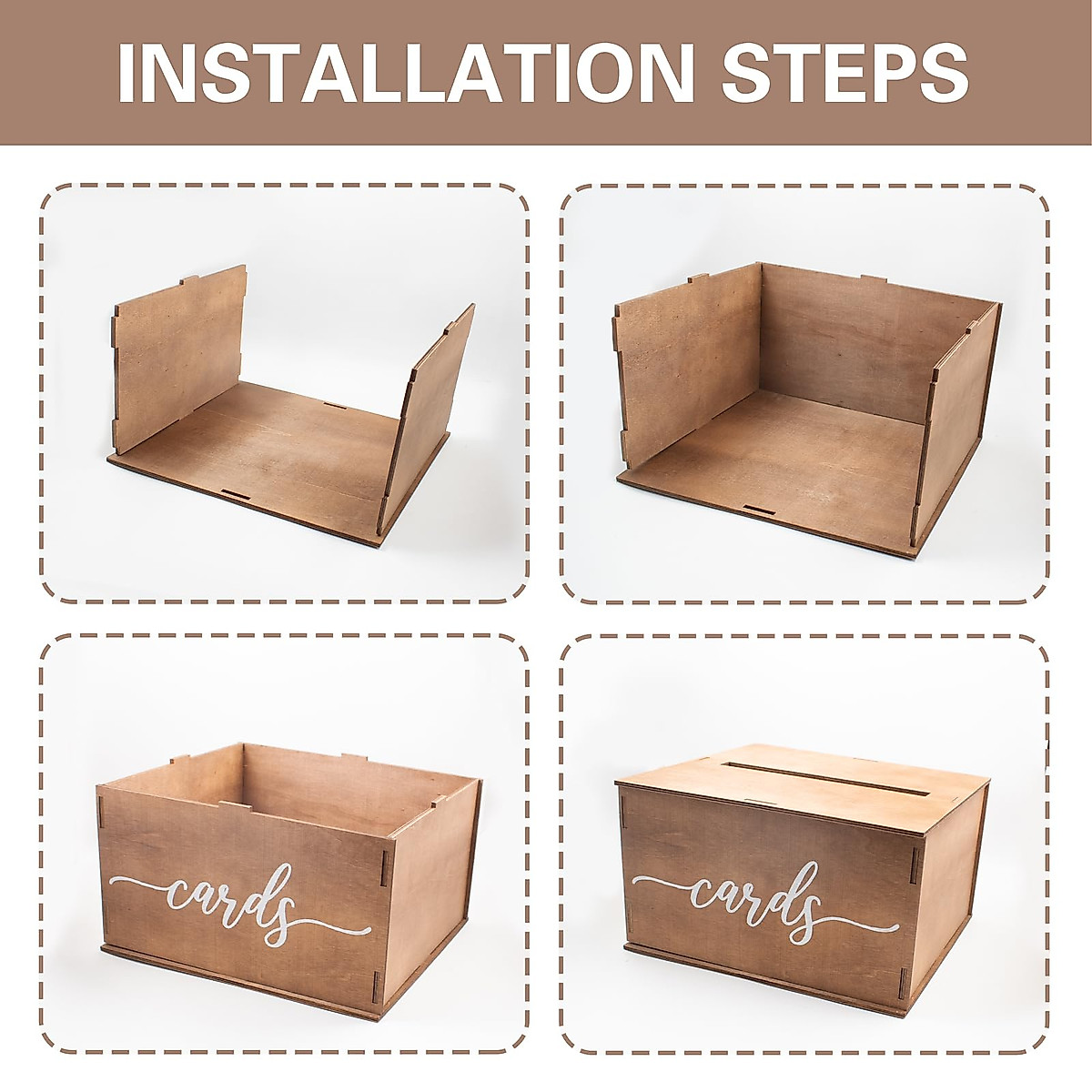 INSTALLATION STEPS

cards

cards