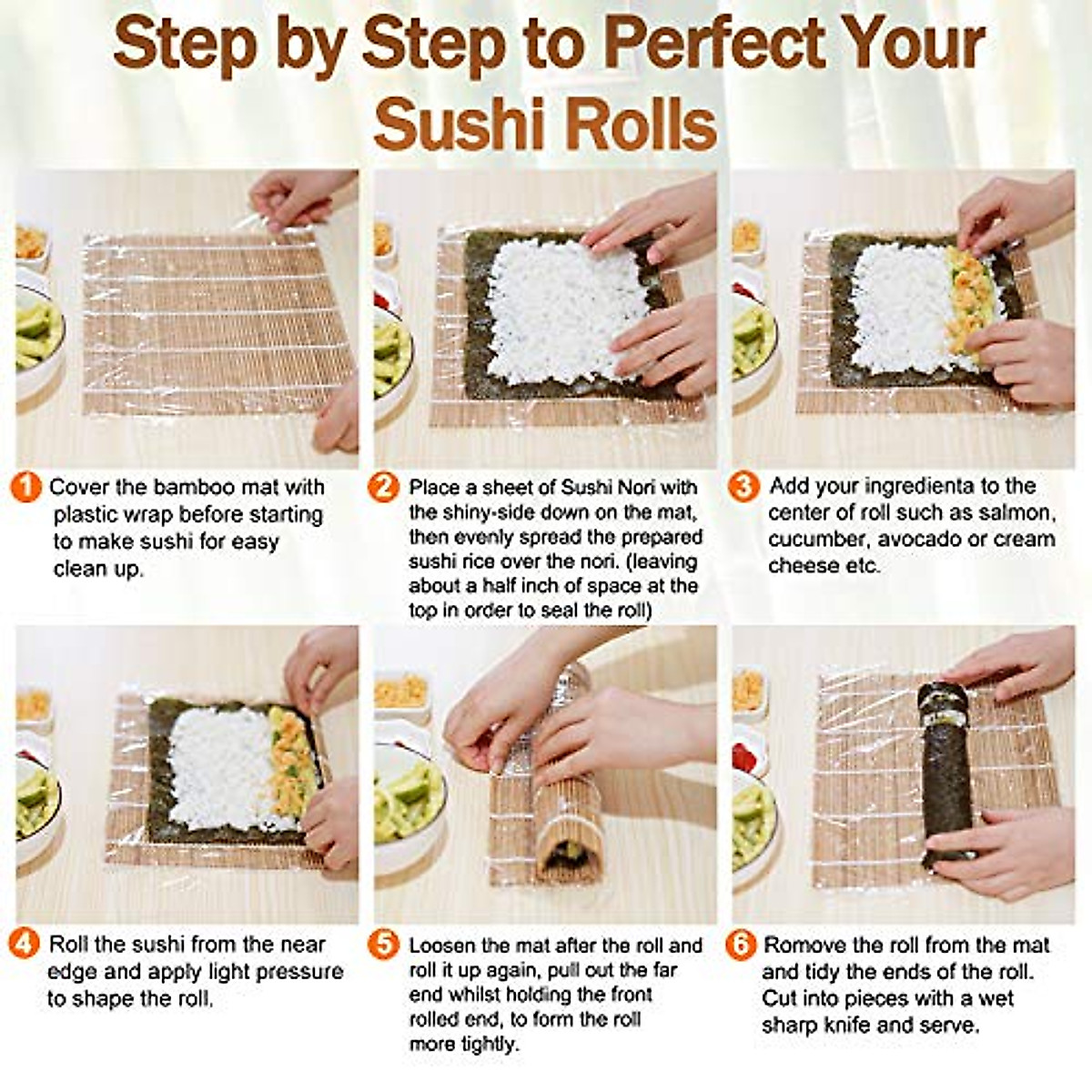 Step by Step to Perfect Your Sushi Rolls

1 Cover the bamboo mat with plastic wrap before starting to make sushi for easy clean up.

2 Place a sheet of Sushi Nori with the shiny-side down on the mat, then evenly spread the prepared sushi rice over the nori. (leaving about a half inch of space at the top in order to seal the roll)

3 Add your ingredienta to the center of roll such as salmon, cucumber, avocado or cream cheese etc.

4 Roll the sushi from the near edge and apply light pressure to shape the roll.

5 Loosen the mat after the roll and roll it up again, pull out the far end whilst holding the front rolled end, to form the roll more tightly.

6 Romove the roll from the mat and tidy the ends of the roll. Cut into pieces with a wet sharp knife and serve.