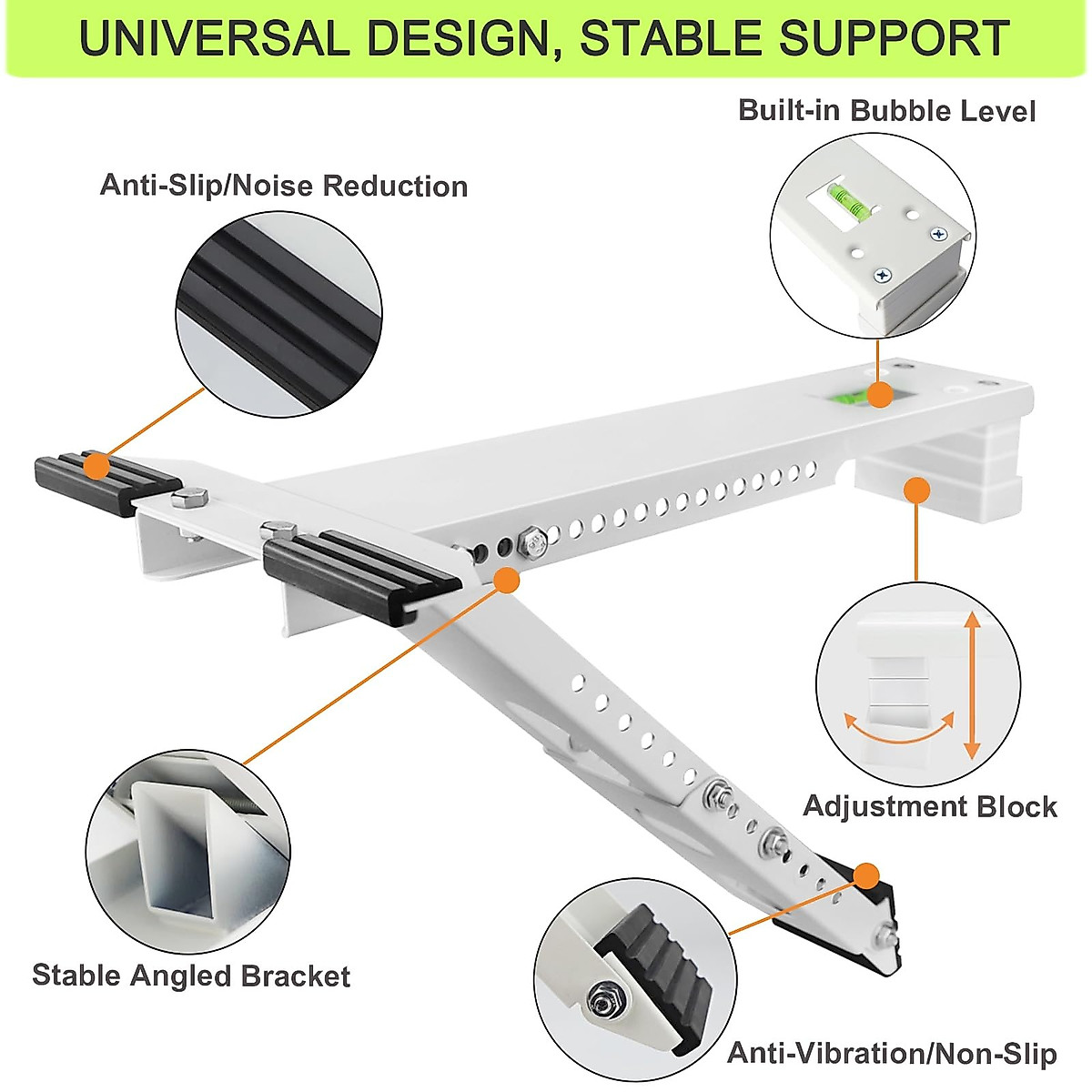 UNIVERSAL DESIGN, STABLE SUPPORT

Built-in Bubble Level

Anti-Slip/Noise Reduction

Adjustment Block

Stable Angled Bracket

Anti-Vibration/Non-Slip