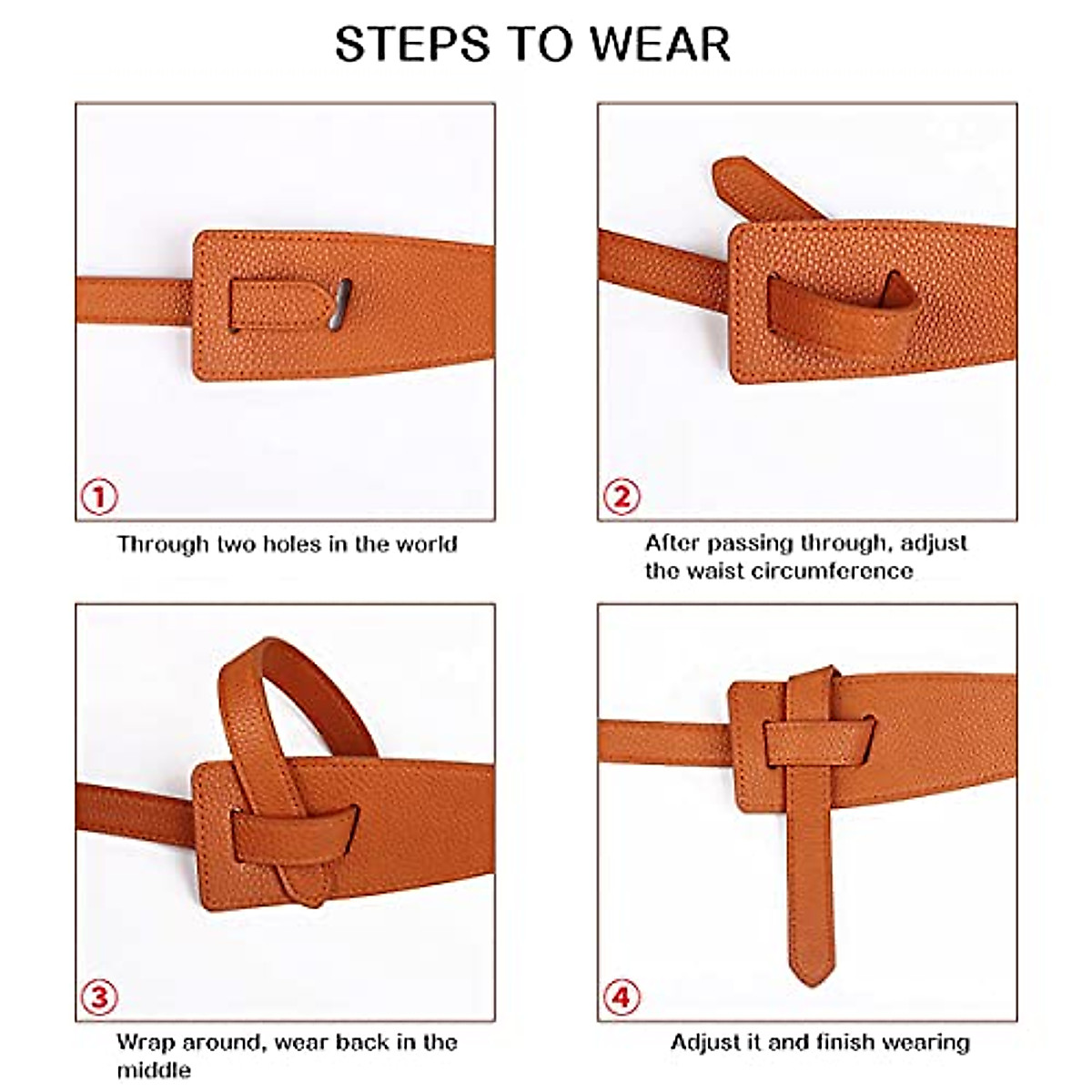 STEPS TO WEAR

①

Through two holes in the world

②

After passing through, adjust the waist circumference

③

Wrap around, wear back in the middle

④

Adjust it and finish wearing