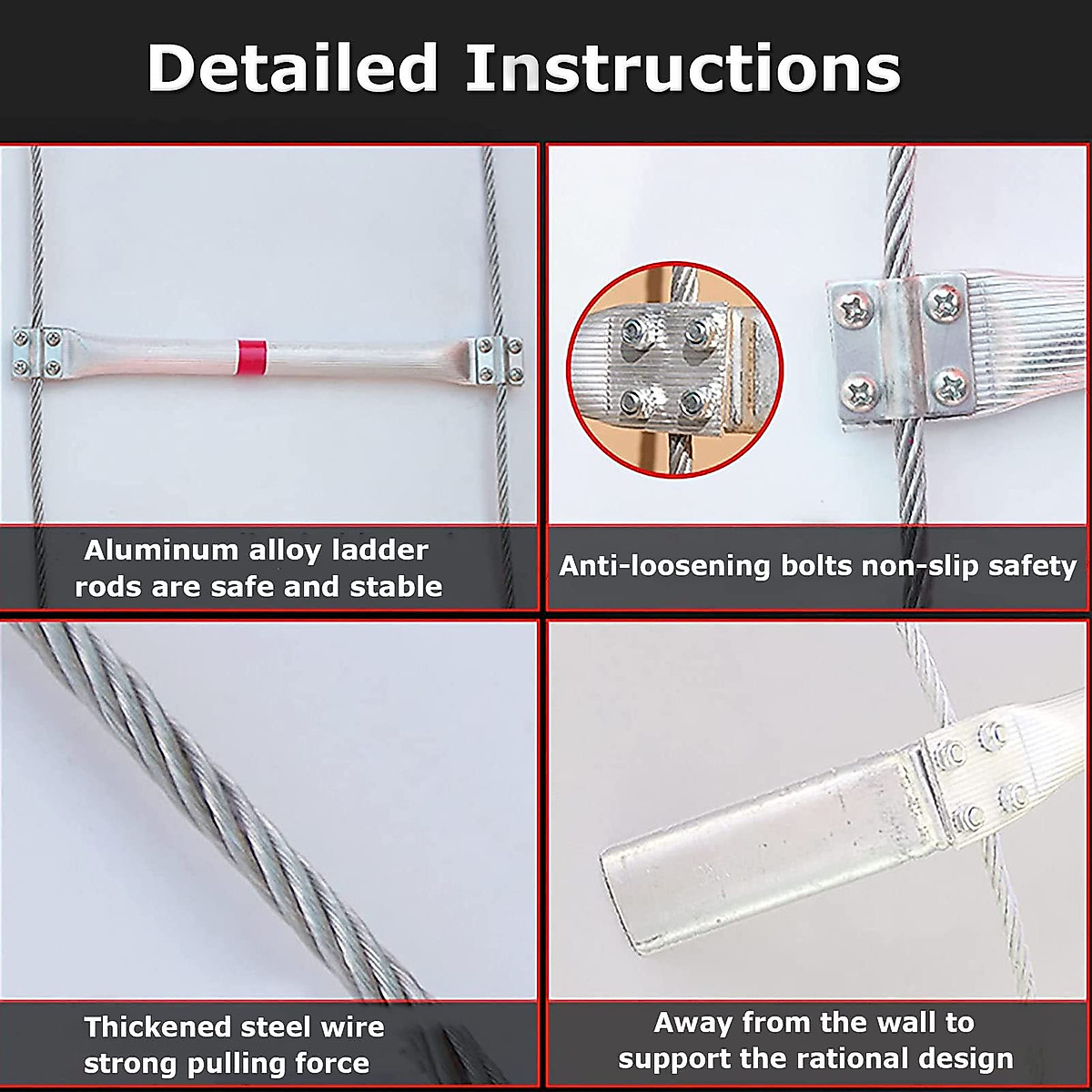 Detailed Instructions

Aluminum alloy ladder rods are safe and stable

Anti-loosening bolts non-slip safety

Thickened steel wire strong pulling force

Away from the wall to support the rational design