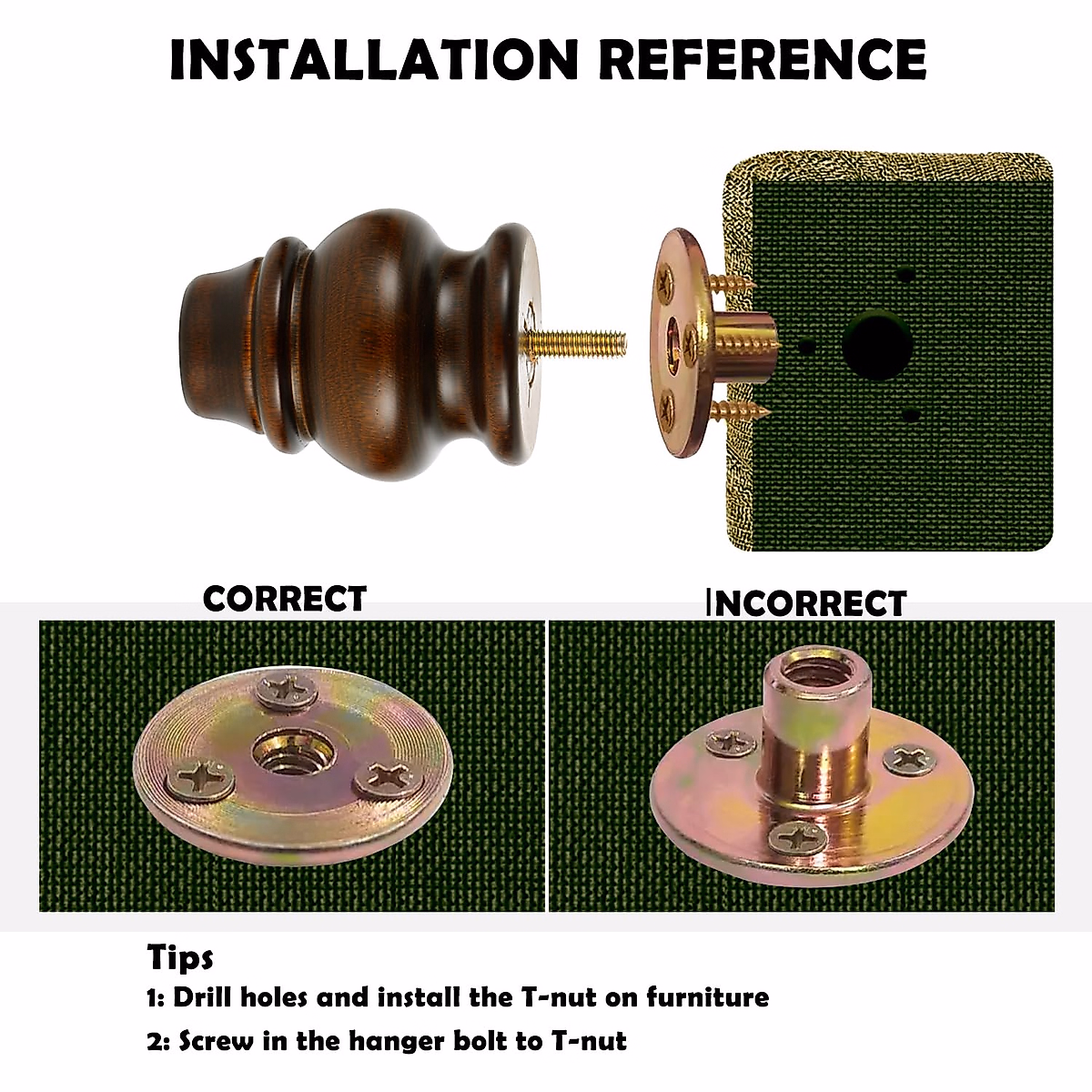 INSTALLATION REFERENCE

CORRECT

INCORRECT

Tips

1: Drill holes and install the T-nut on furniture

2: Screw in the hanger bolt to T-nut