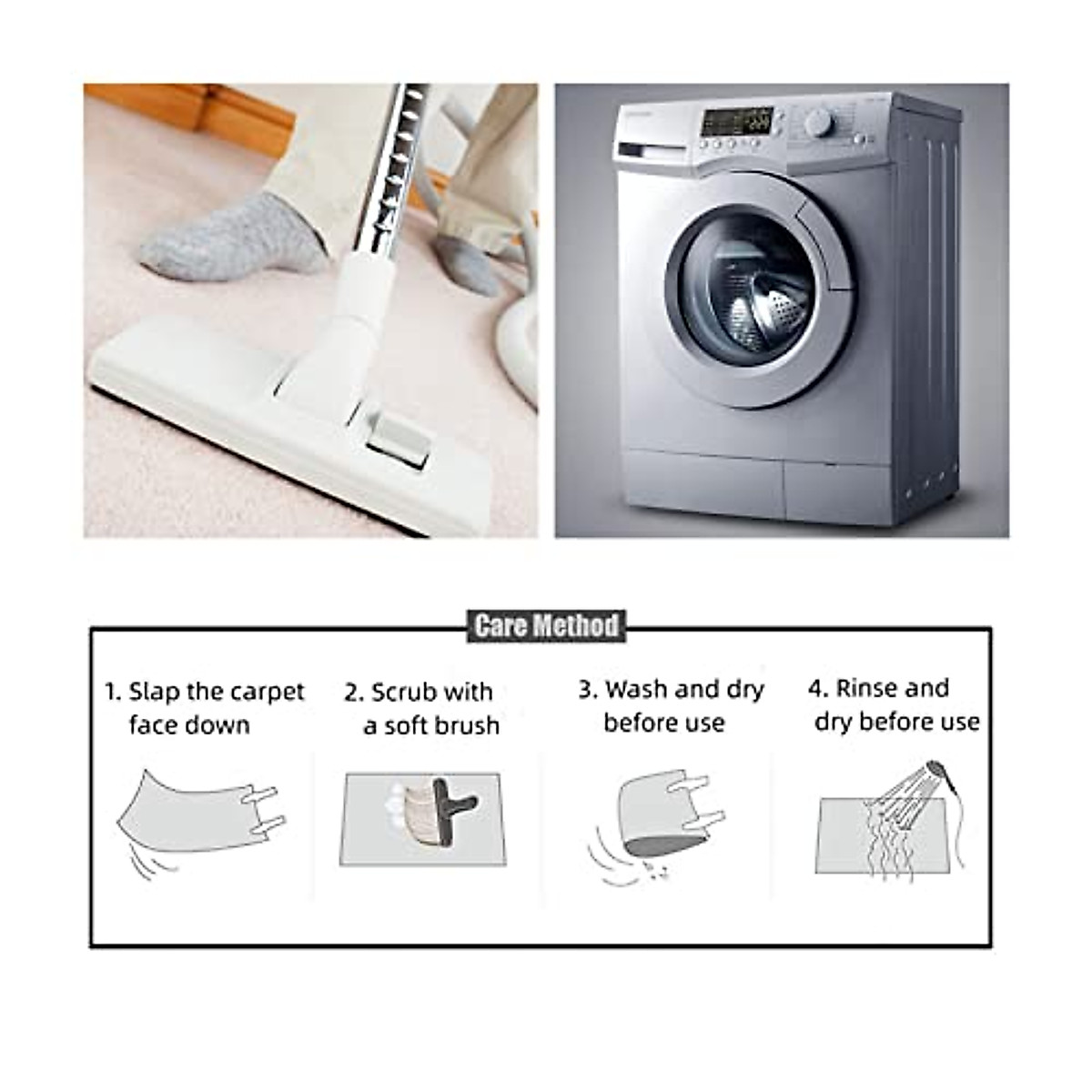 Care Method

1. Slap the carpet face down

2. Scrub with a soft brush

3. Wash and dry before use

4. Rinse and dry before use