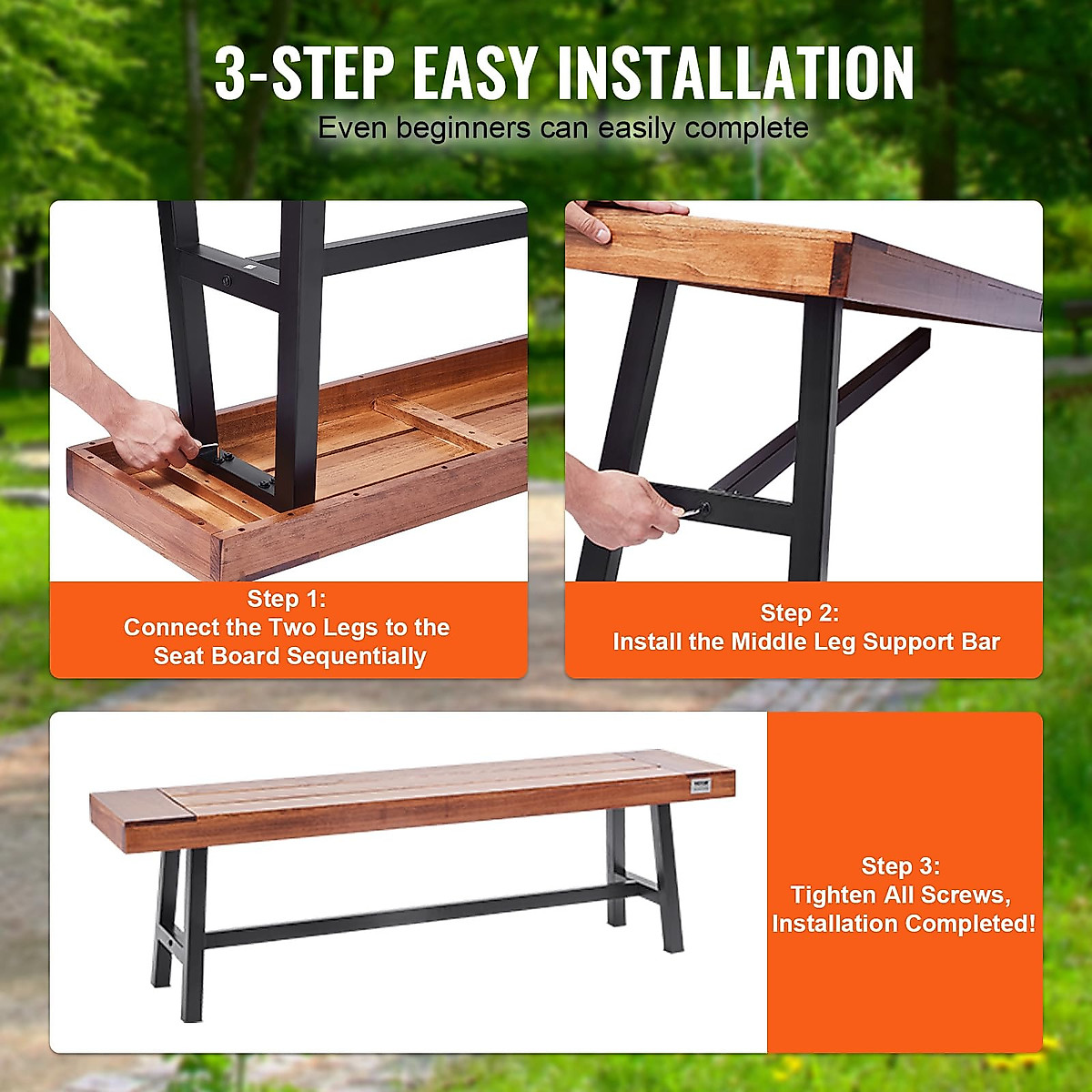 3-STEP EASY INSTALLATION
Even beginners can easily complete

Step 1:
Connect the Two Legs to the Seat Board Sequentially

Step 2:
Install the Middle Leg Support Bar

Step 3:
Tighten All Screws, Installation Completed!