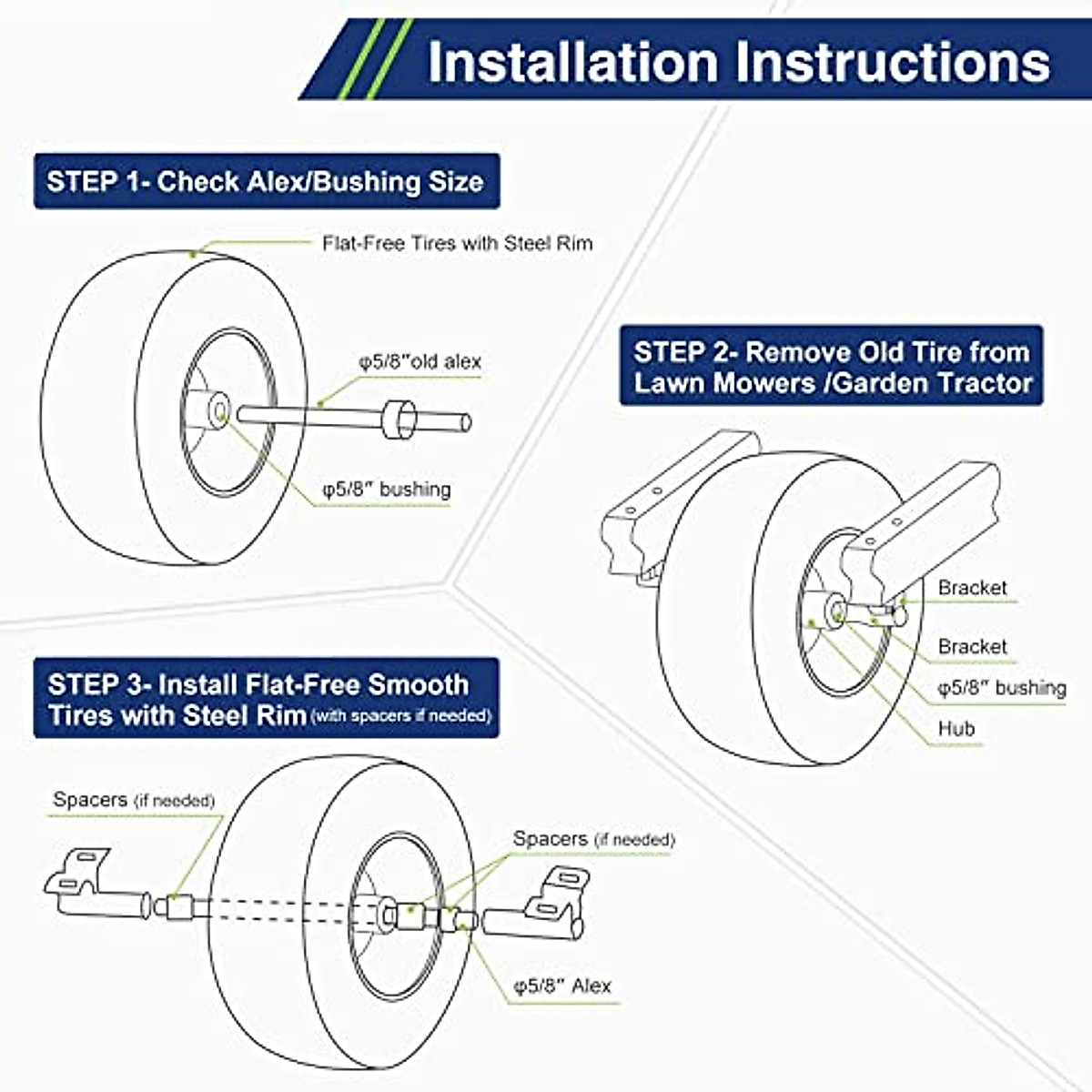 Installation Instructions

STEP 1- Check Alex/Bushing Size

Flat-Free Tires with Steel Rim

φ5/8"old alex

φ5/8" bushing

STEP 2- Remove Old Tire from Lawn Mowers /Garden Tractor

Bracket

Bracket

φ5/8" bushing

Hub

STEP 3- Install Flat-Free Smooth Tires with Steel Rim (with spacers if needed)

Spacers (if needed)

Spacers (if needed)

φ5/8" Alex