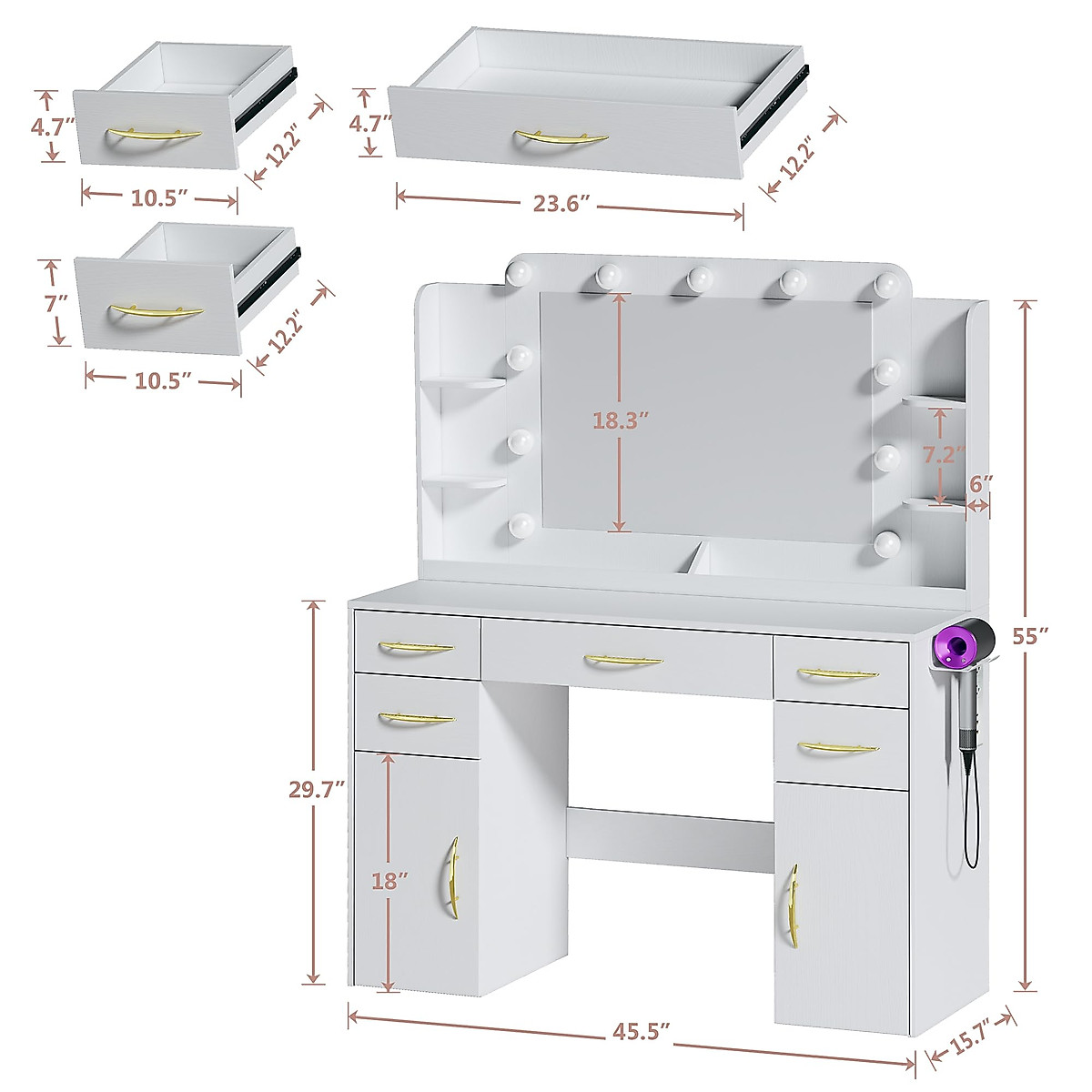 4.7″
12.2″
10.5″
4.7″
12.2″
23.6″
7″
12.2″
10.5″
18.3″
7.2″
6″
55″
29.7″
18″
45.5″
15.7″