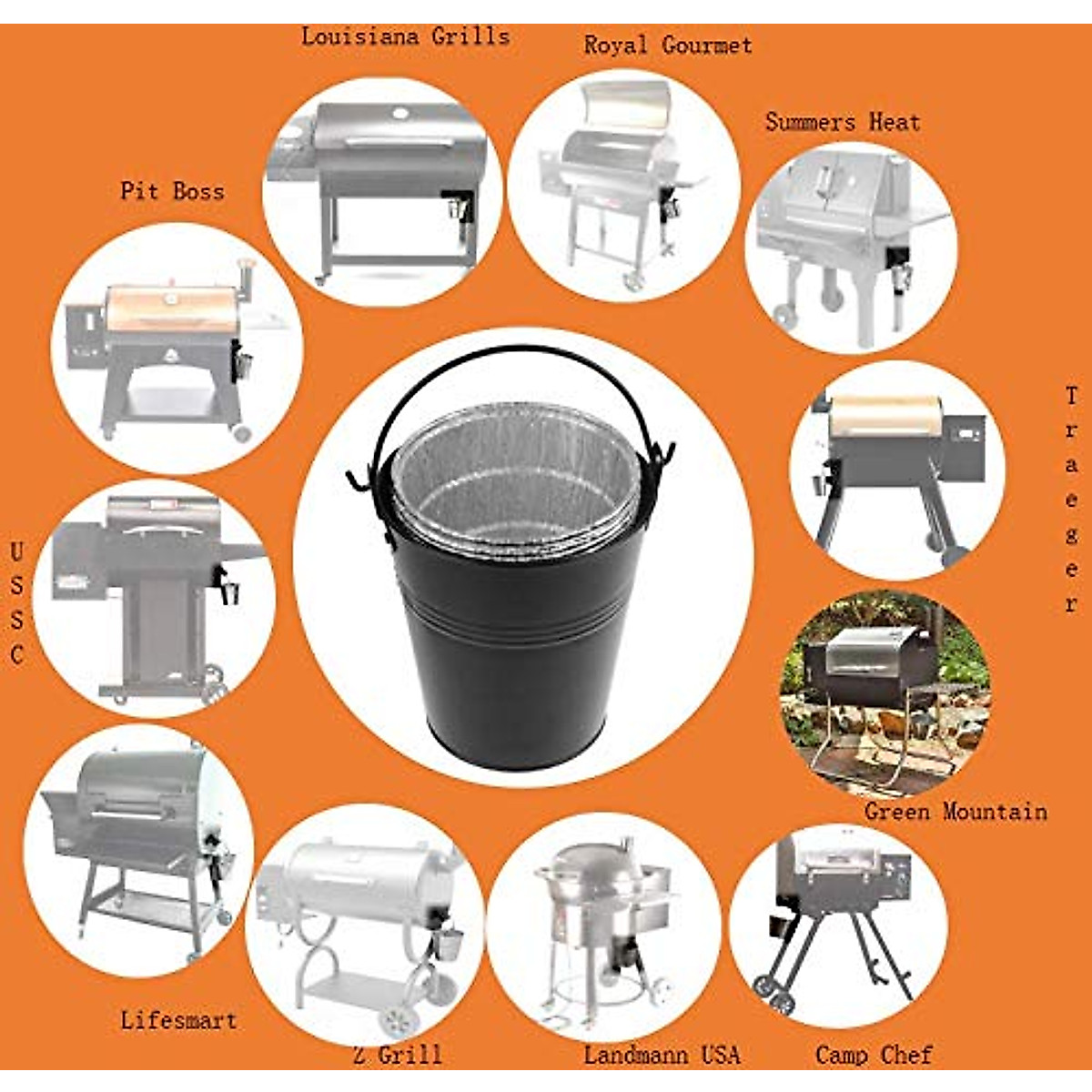 Louisiana Grills
Royal Gourmet
Summers Heat
Pit Boss
Traeger
USSC
Green Mountain
Lifesmart
Z Grill
Landmann USA
Camp Chef