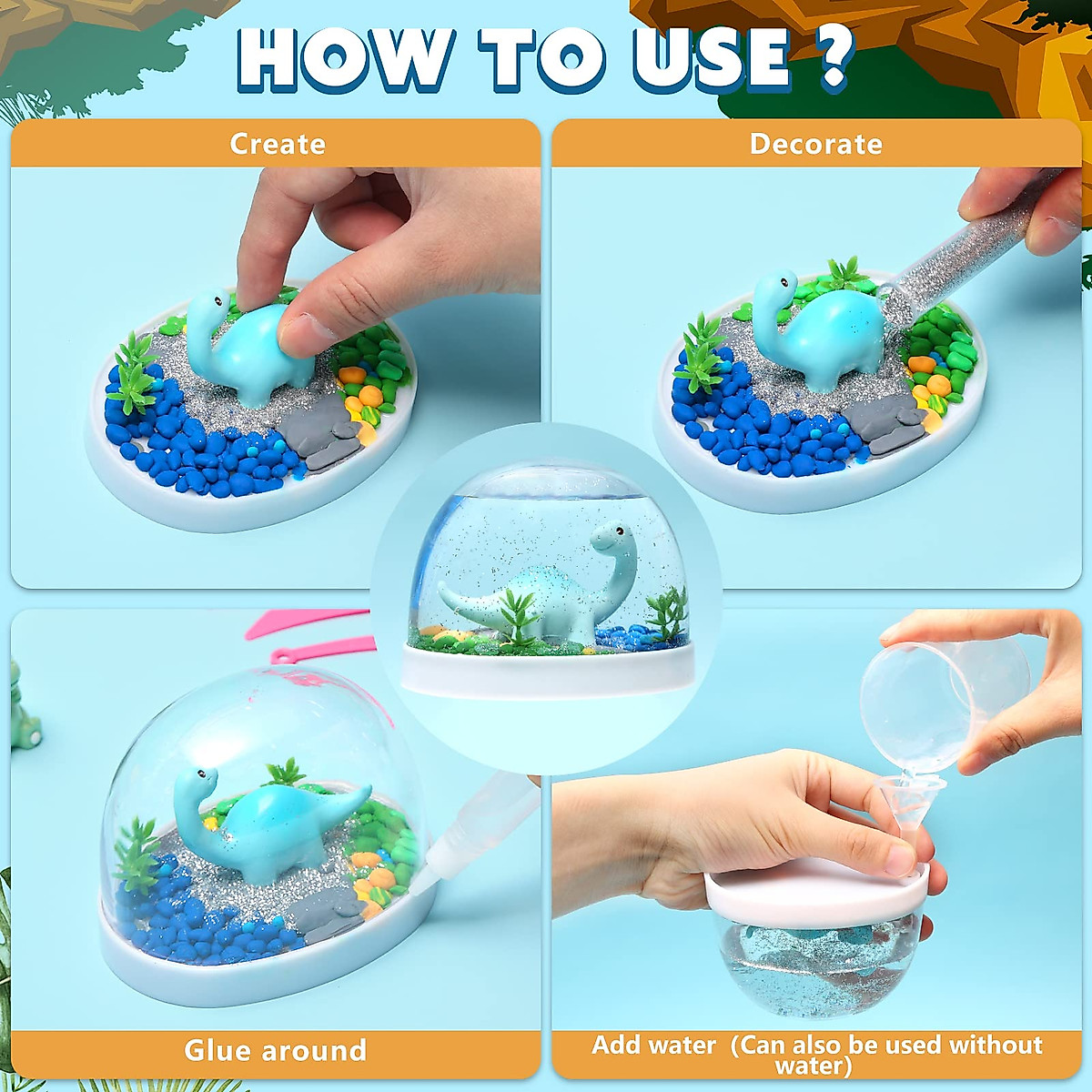 HOW TO USE ?

Create

Decorate

Glue around

Add water (Can also be used without water)