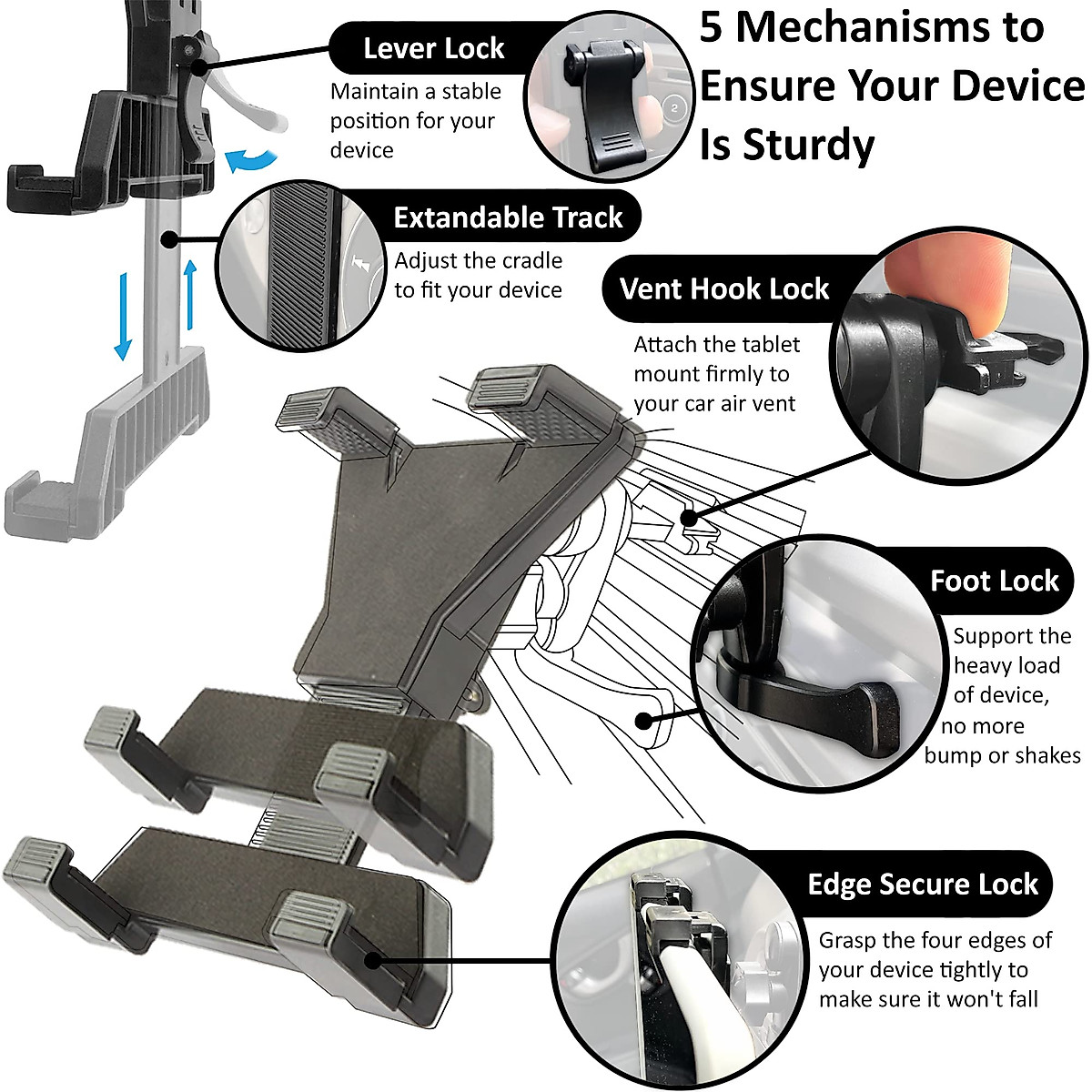 5 Mechanisms to Ensure Your Device Is Sturdy

Lever Lock

Maintain a stable position for your device

Extandable Track

Adjust the cradle to fit your device

Vent Hook Lock

Attach the tablet mount firmly to your car air vent

Foot Lock

Support the heavy load of device, no more bump or shakes

Edge Secure Lock

Grasp the four edges of your device tightly to make sure it won't fall