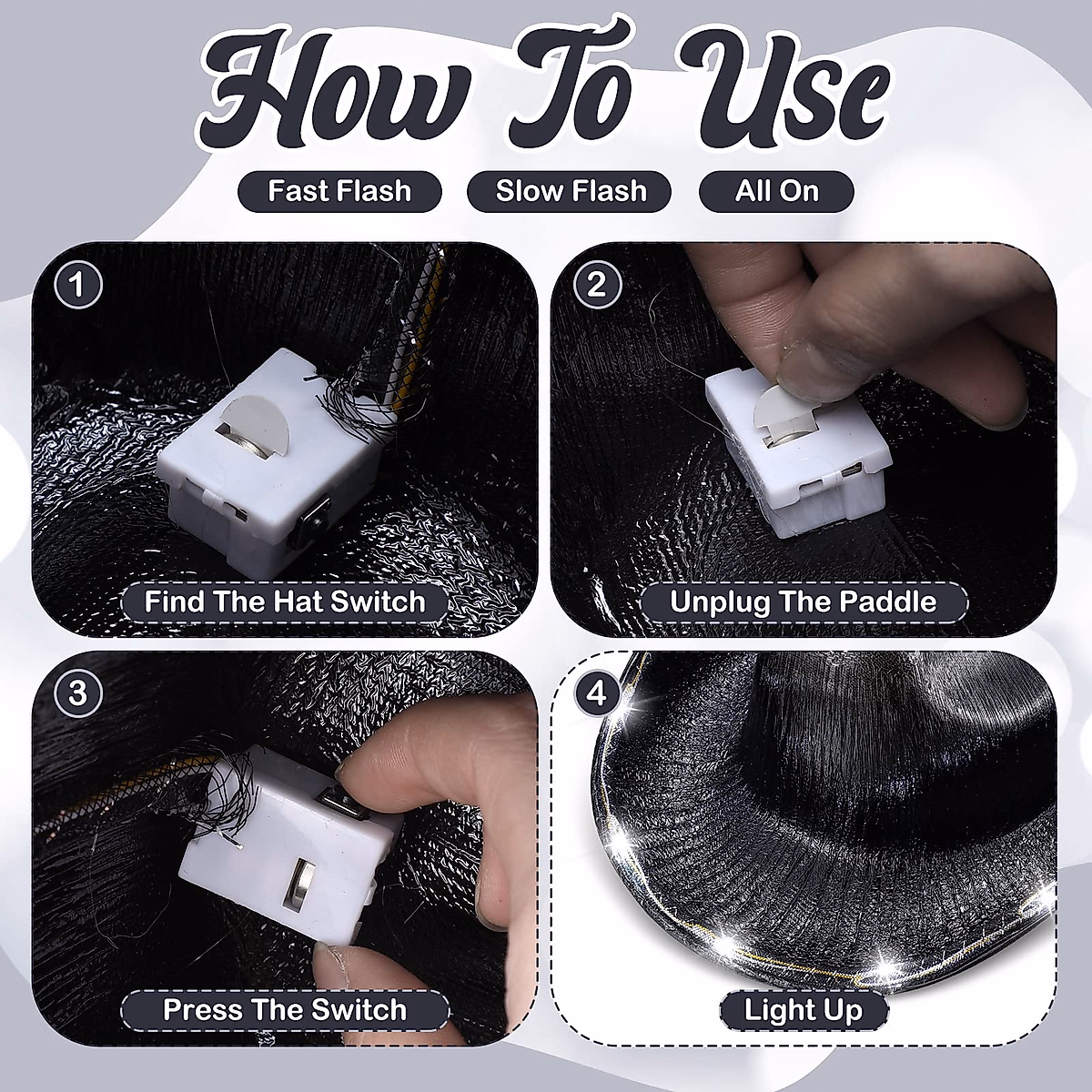 How To Use

Fast Flash
Slow Flash
All On

1
Find The Hat Switch

2
Unplug The Paddle

3
Press The Switch

4
Light Up