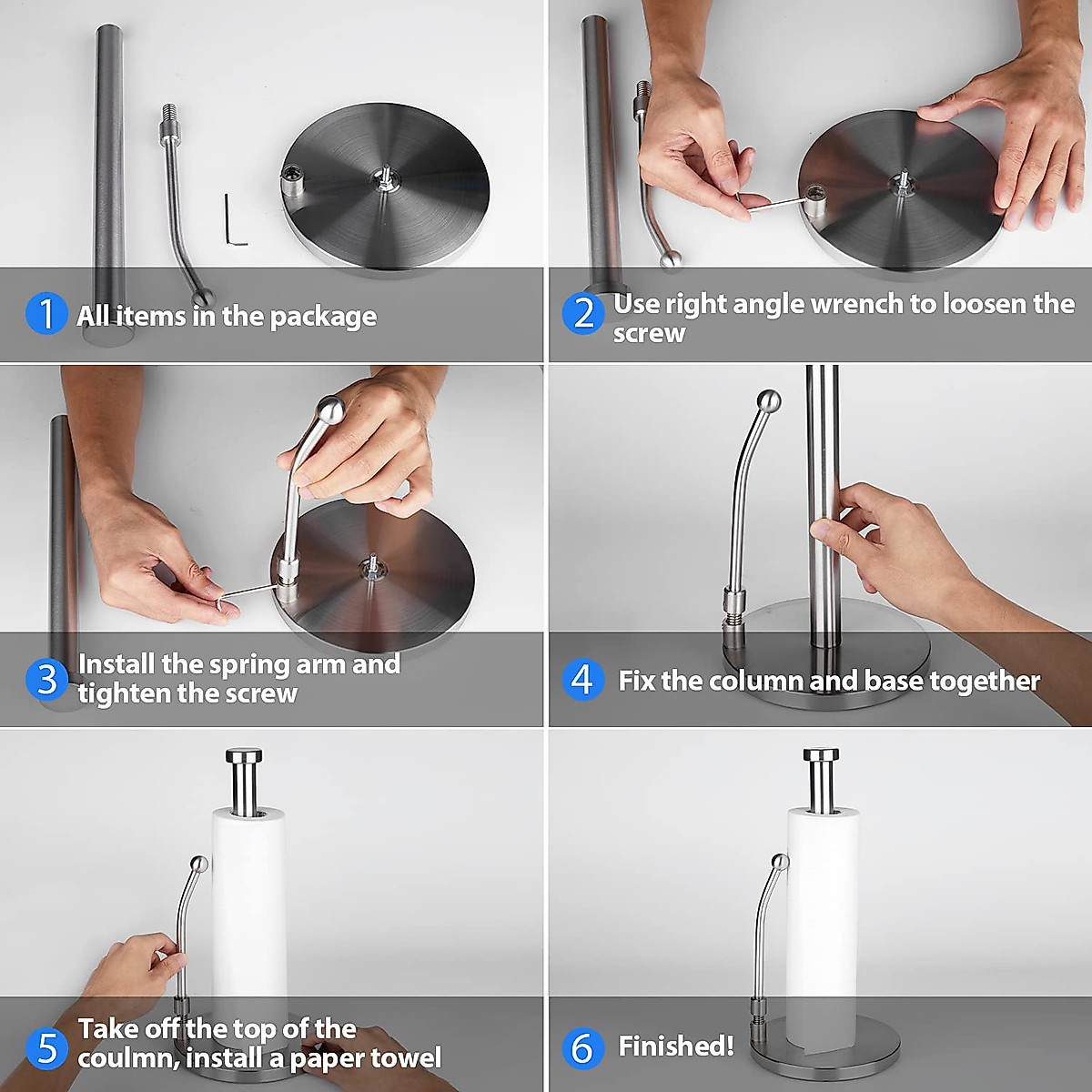 1 All items in the package

2 Use right angle wrench to loosen the screw

3 Install the spring arm and tighten the screw

4 Fix the column and base together

5 Take off the top of the coulmn, install a paper towel

6 Finished!