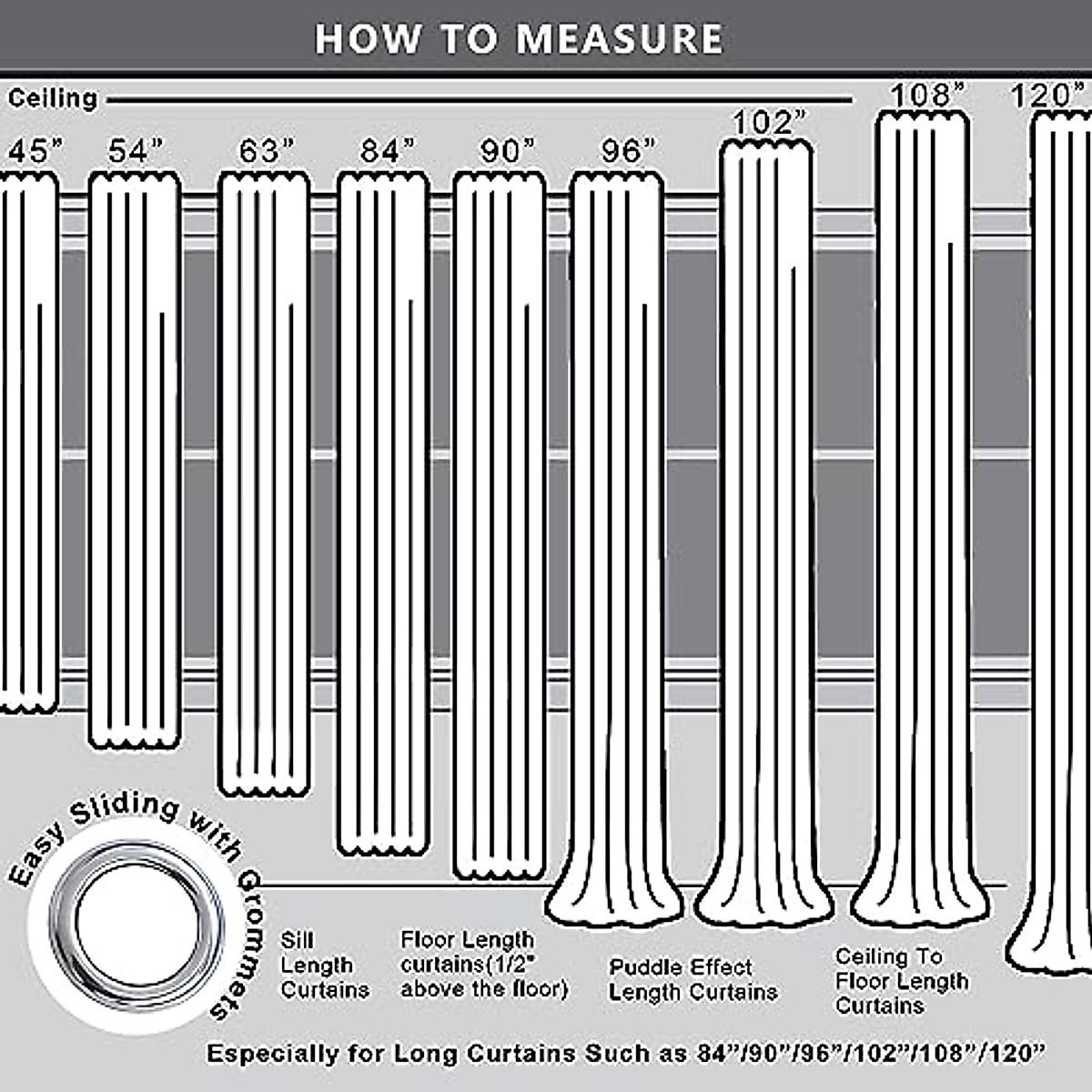 HOW TO MEASURE

Ceiling

45"
54"
63"
84"
90"
96"
102"
108"
120"

Easy Sliding with Grommets

Sill Length Curtains

Floor Length curtains(1/2" above the floor)

Puddle Effect Length Curtains

Ceiling To Floor Length Curtains

Especially for Long Curtains Such as 84"/90"/96"/102"/108"/120"