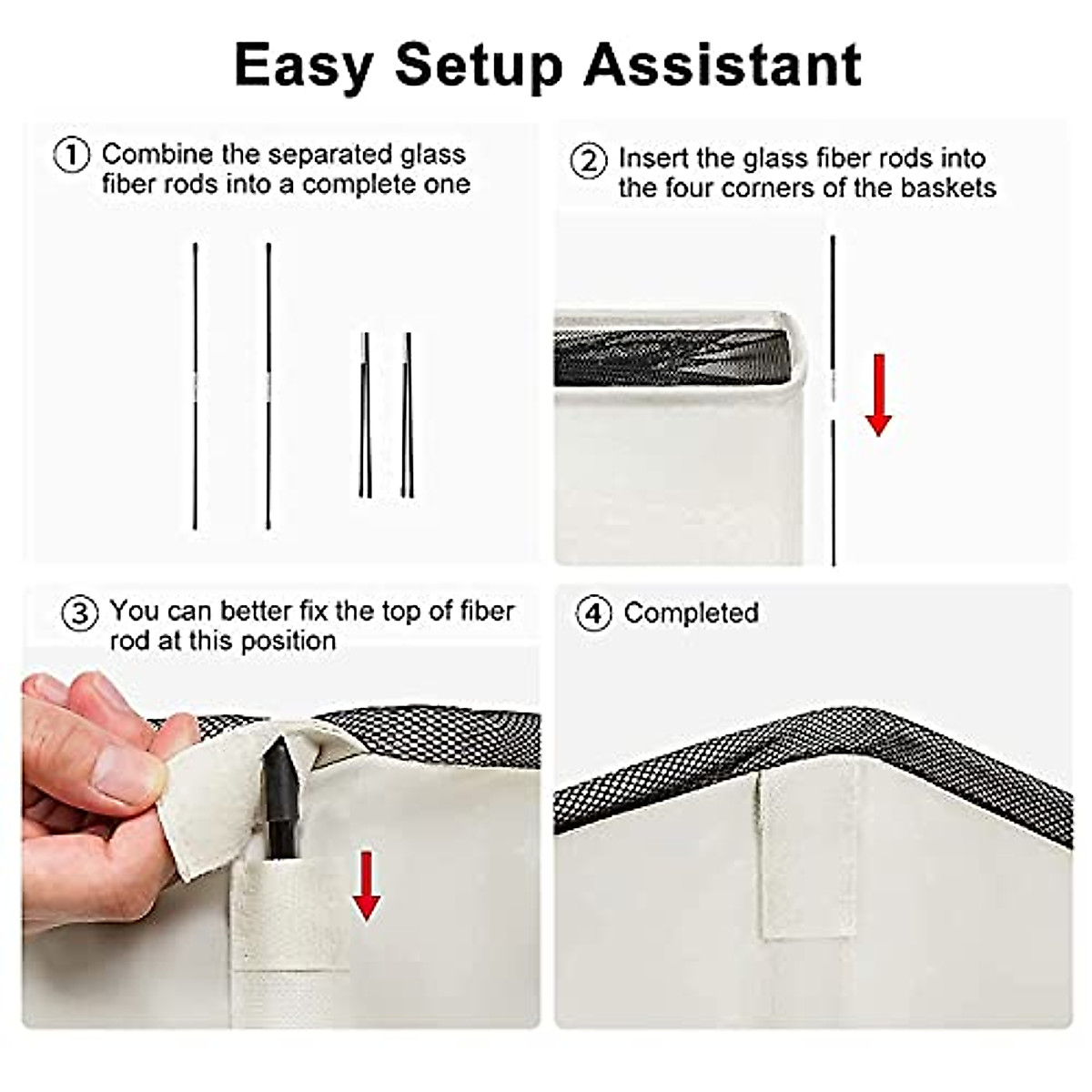 Easy Setup Assistant

① Combine the separated glass fiber rods into a complete one

② Insert the glass fiber rods into the four corners of the baskets

③ You can better fix the top of fiber rod at this position

④ Completed