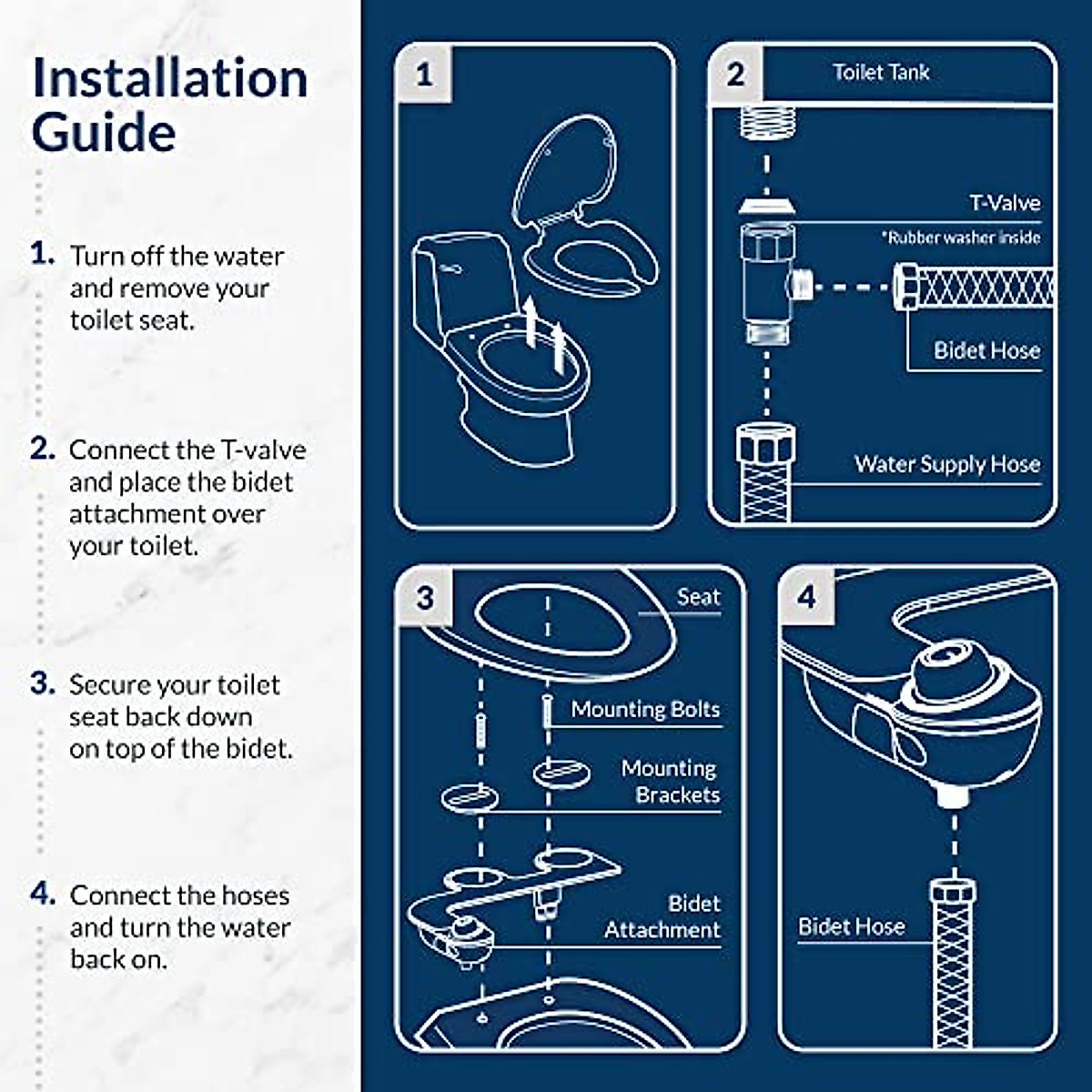 Installation Guide

1. Turn off the water and remove your toilet seat.

2. Connect the T-valve and place the bidet attachment over your toilet.

3. Secure your toilet seat back down on top of the bidet.

4. Connect the hoses and turn the water back on.

1

2

Toilet Tank

T-Valve

*Rubber washer inside

Bidet Hose

Water Supply Hose

3

Seat

Mounting Bolts

Mounting Brackets

Bidet Attachment

4

Bidet Hose