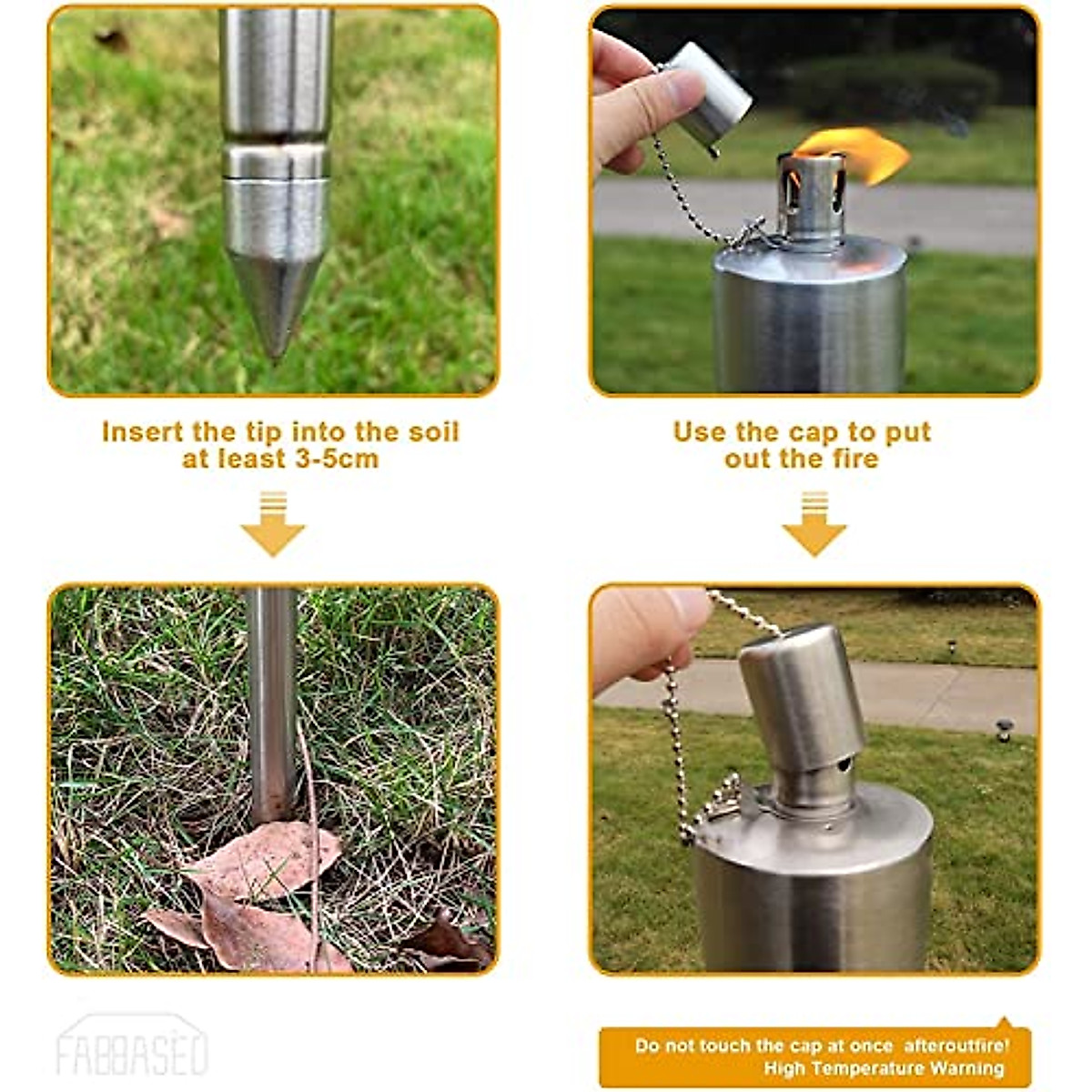 Insert the tip into the soil at least 3-5cm

Use the cap to put out the fire

FABBASED

Do not touch the cap at once afteroutfire! High Temperature Warning