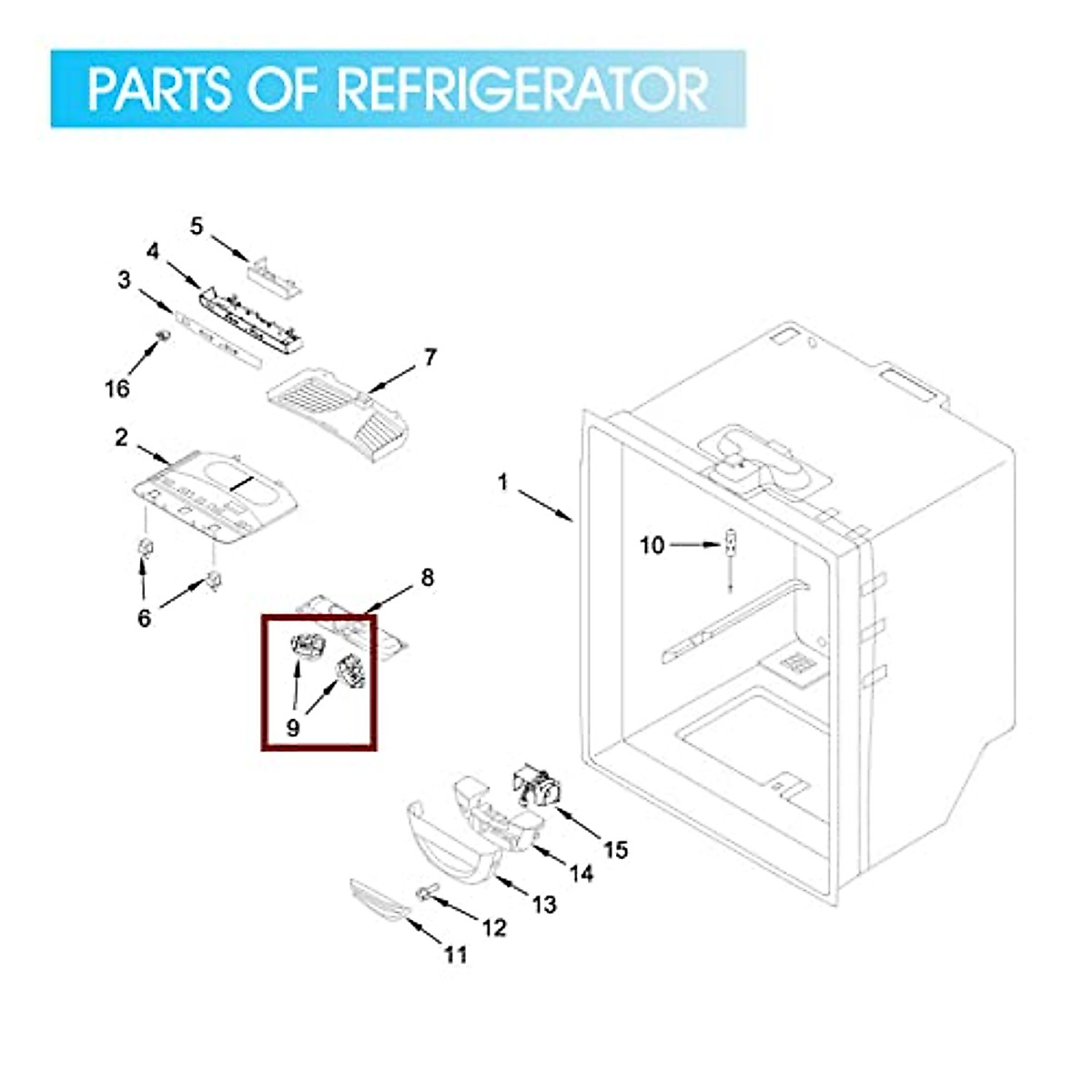 PARTS OF REFRIGERATOR

5
4
3
16
7
2
1
10
6
8
9
15
14
13
12
11