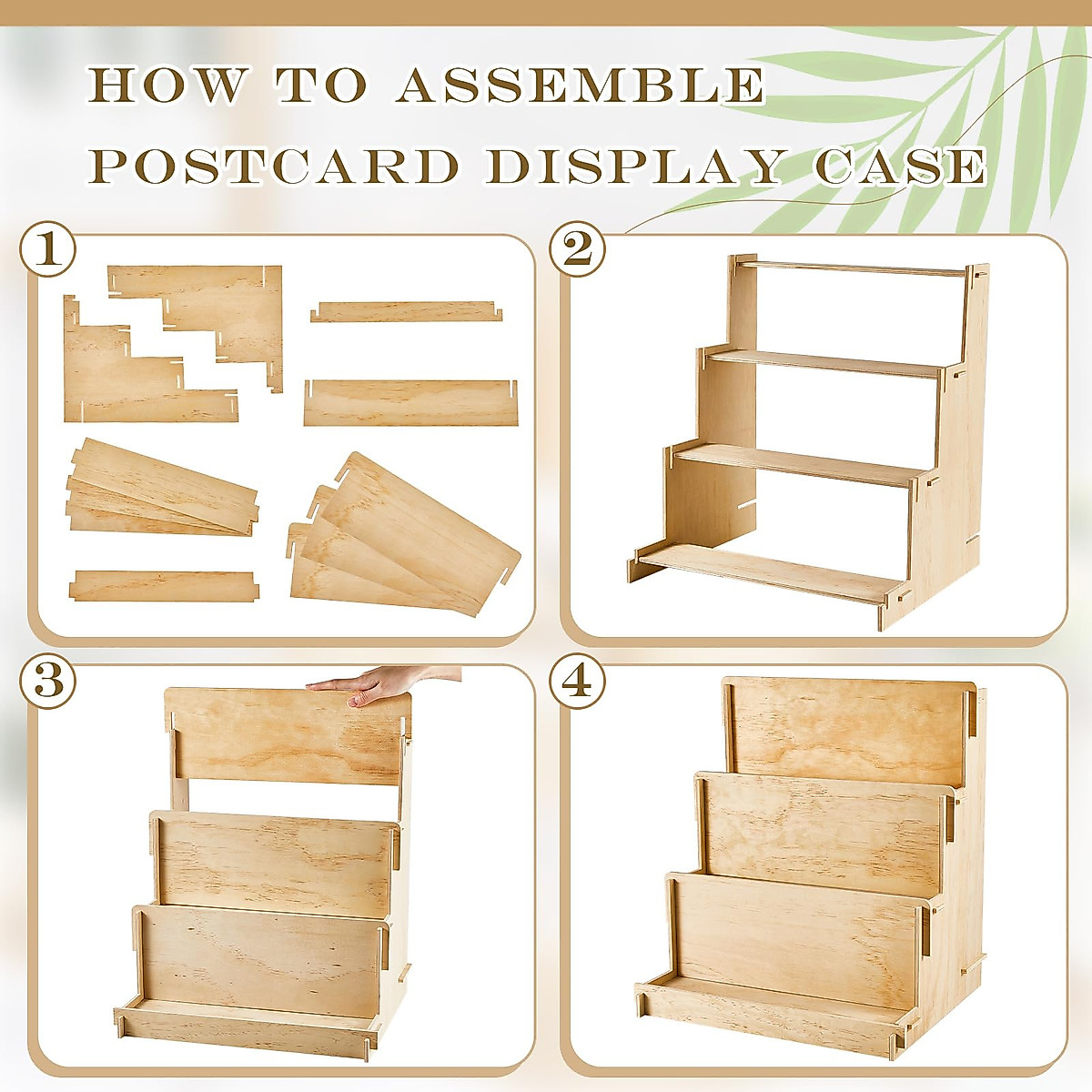 HOW TO ASSEMBLE
POSTCARD DISPLAY CASE

1

2

3

4