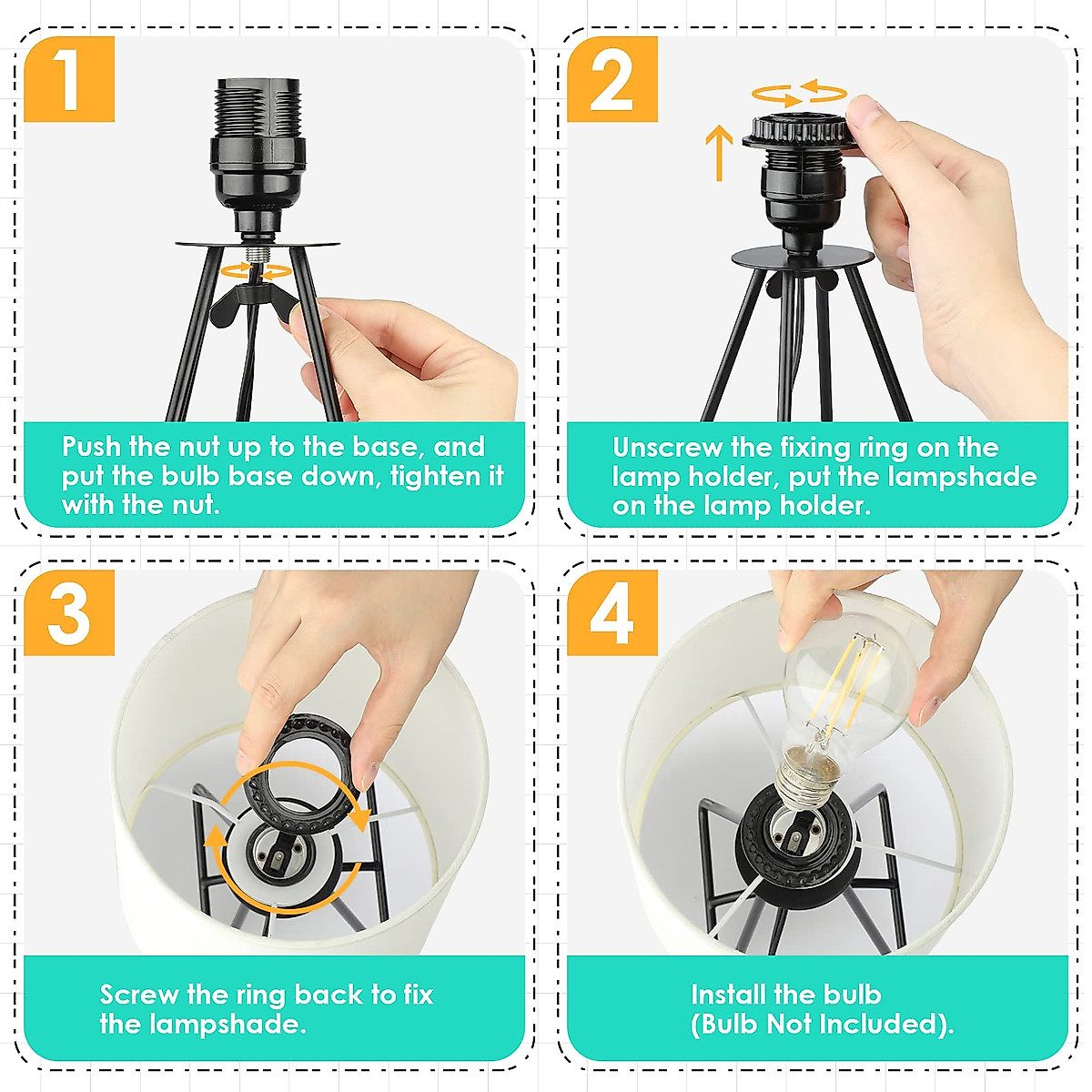 1

Push the nut up to the base, and put the bulb base down, tighten it with the nut.

2

Unscrew the fixing ring on the lamp holder, put the lampshade on the lamp holder.

3

Screw the ring back to fix the lampshade.

4

Install the bulb (Bulb Not Included).