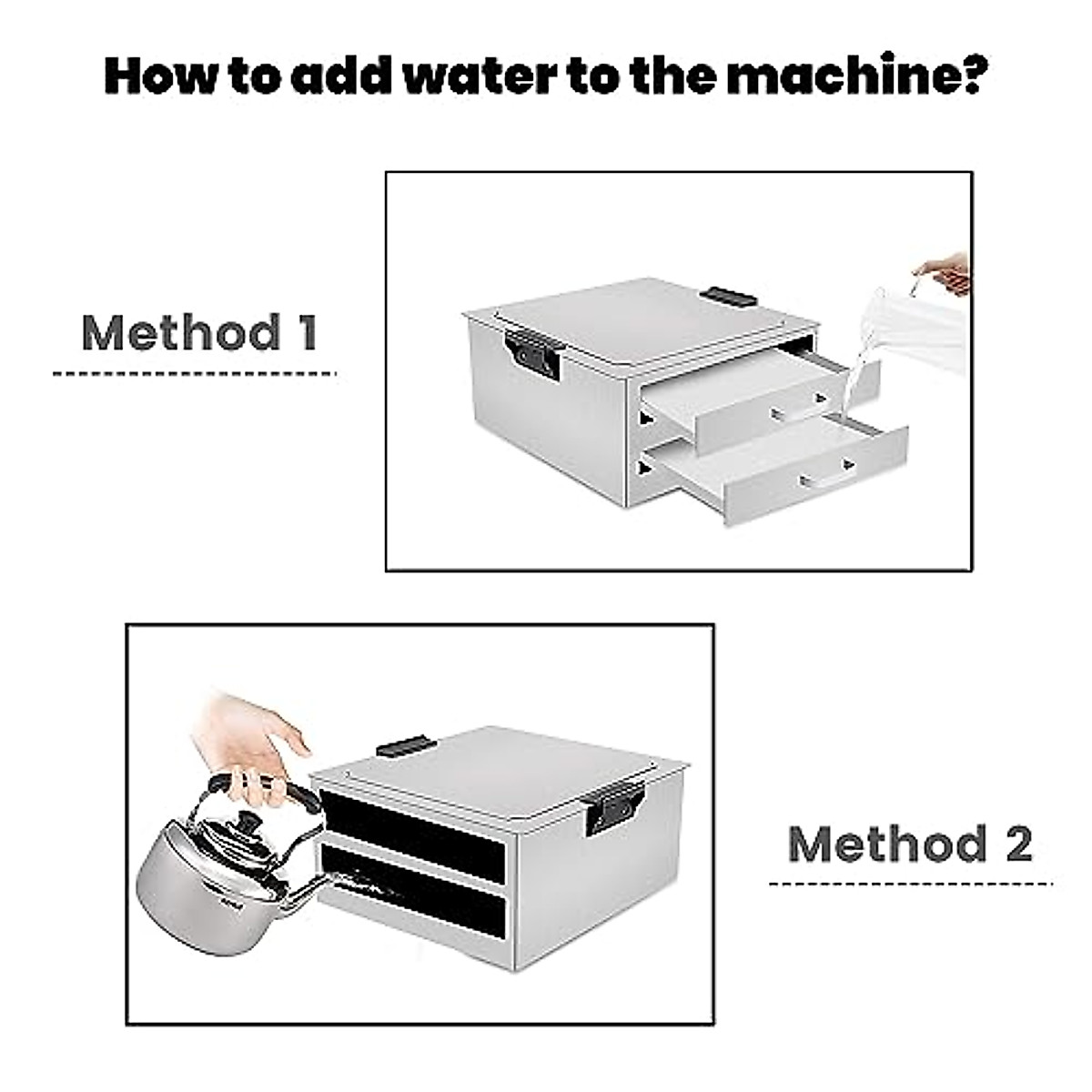 How to add water to the machine?

Method 1

Method 2