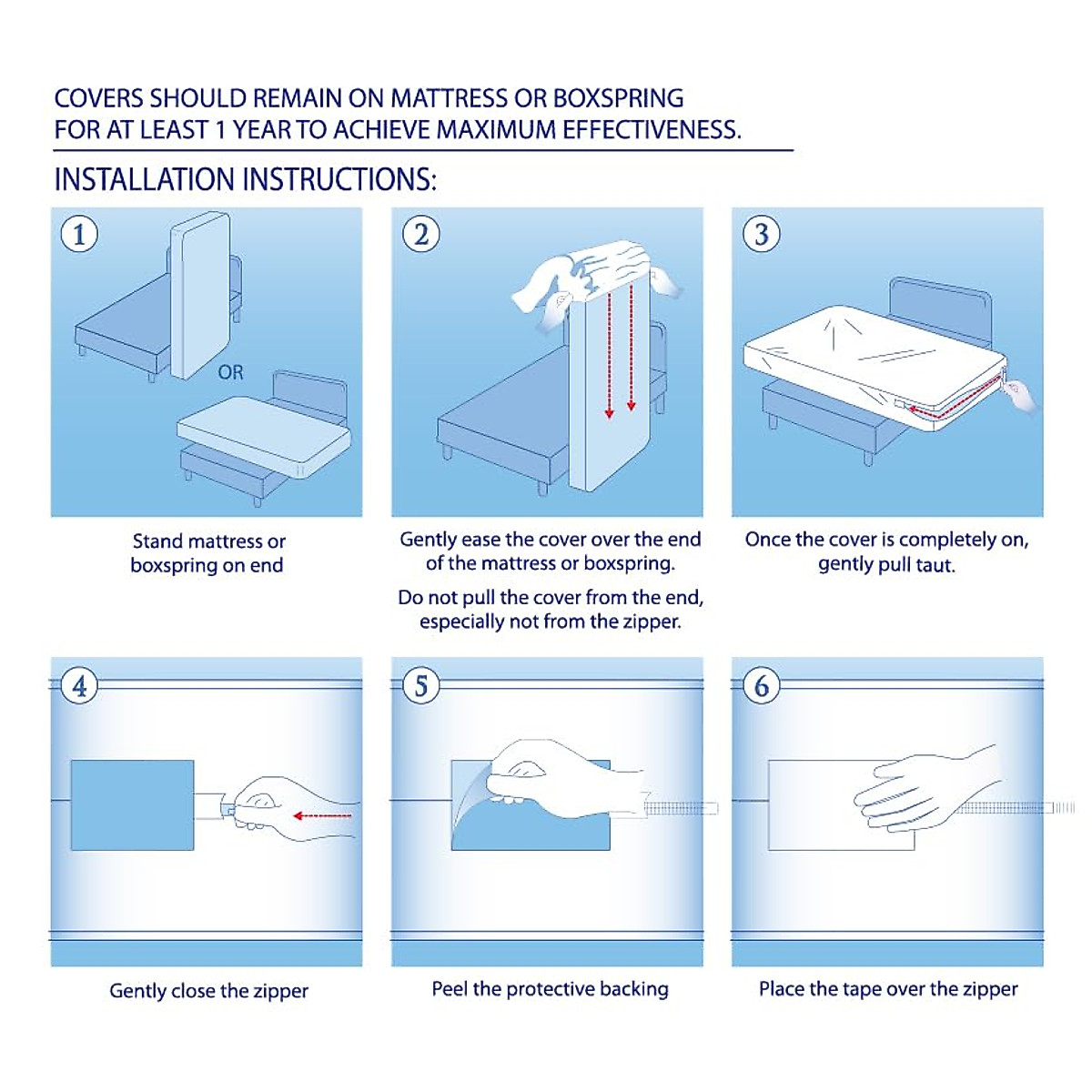 COVERS SHOULD REMAIN ON MATTRESS OR BOXSPRING FOR AT LEAST 1 YEAR TO ACHIEVE MAXIMUM EFFECTIVENESS.

INSTALLATION INSTRUCTIONS:

1

OR

Stand mattress or boxspring on end

2

Gently ease the cover over the end of the mattress or boxspring.

Do not pull the cover from the end, especially not from the zipper.

3

Once the cover is completely on, gently pull taut.

4

Gently close the zipper

5

Peel the protective backing

6

Place the tape over the zipper