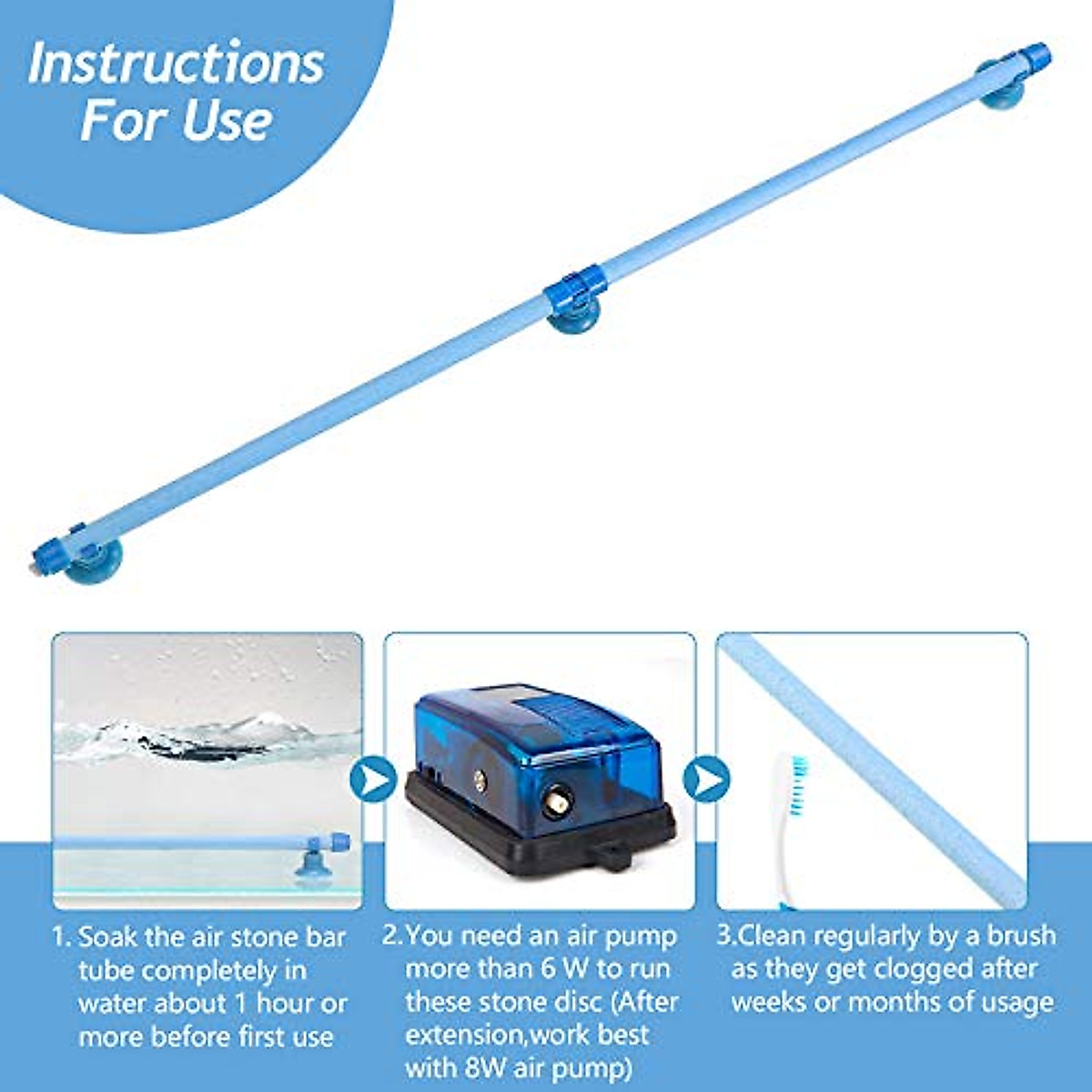 Instructions For Use

1. Soak the air stone bar tube completely in water about 1 hour or more before first use

2.You need an air pump more than 6 W to run these stone disc (After extension,work best with 8W air pump)

3.Clean regularly by a brush as they get clogged after weeks or months of usage