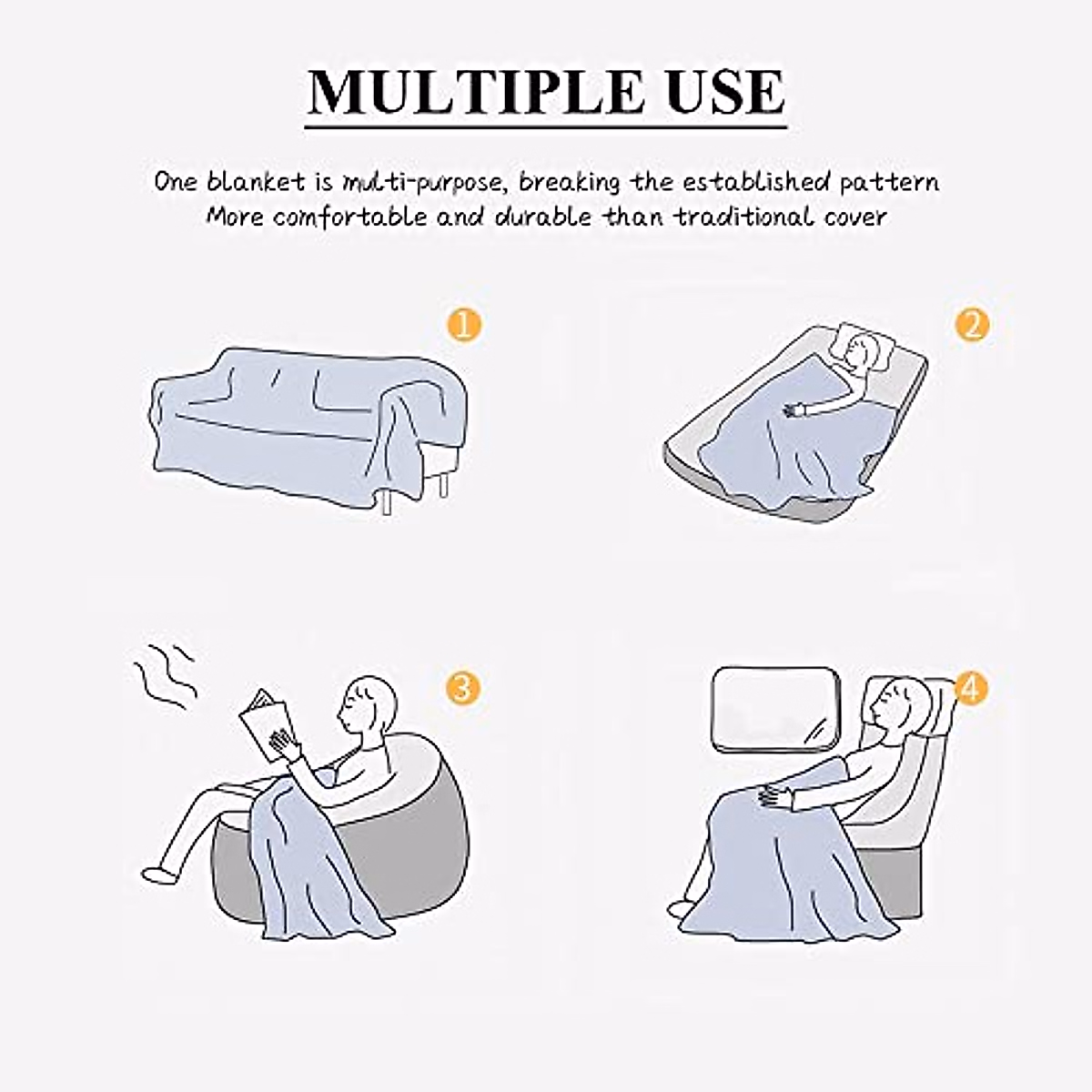 MULTIPLE USE

One blanket is multi-purpose, breaking the established pattern
More comfortable and durable than traditional cover

1

2

3

4