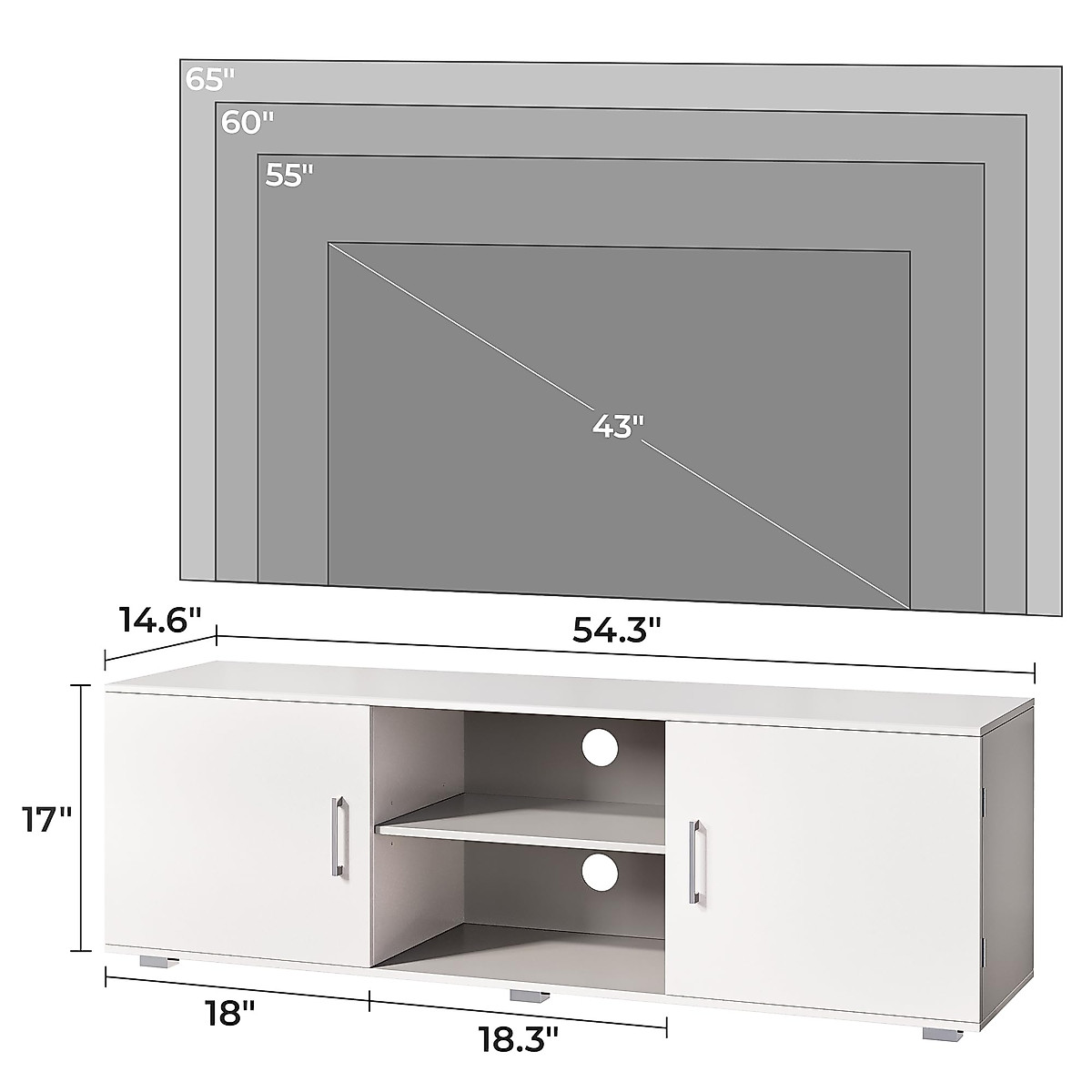 65"
60"
55"
43"
14.6"
54.3"
17"
18"
18.3"