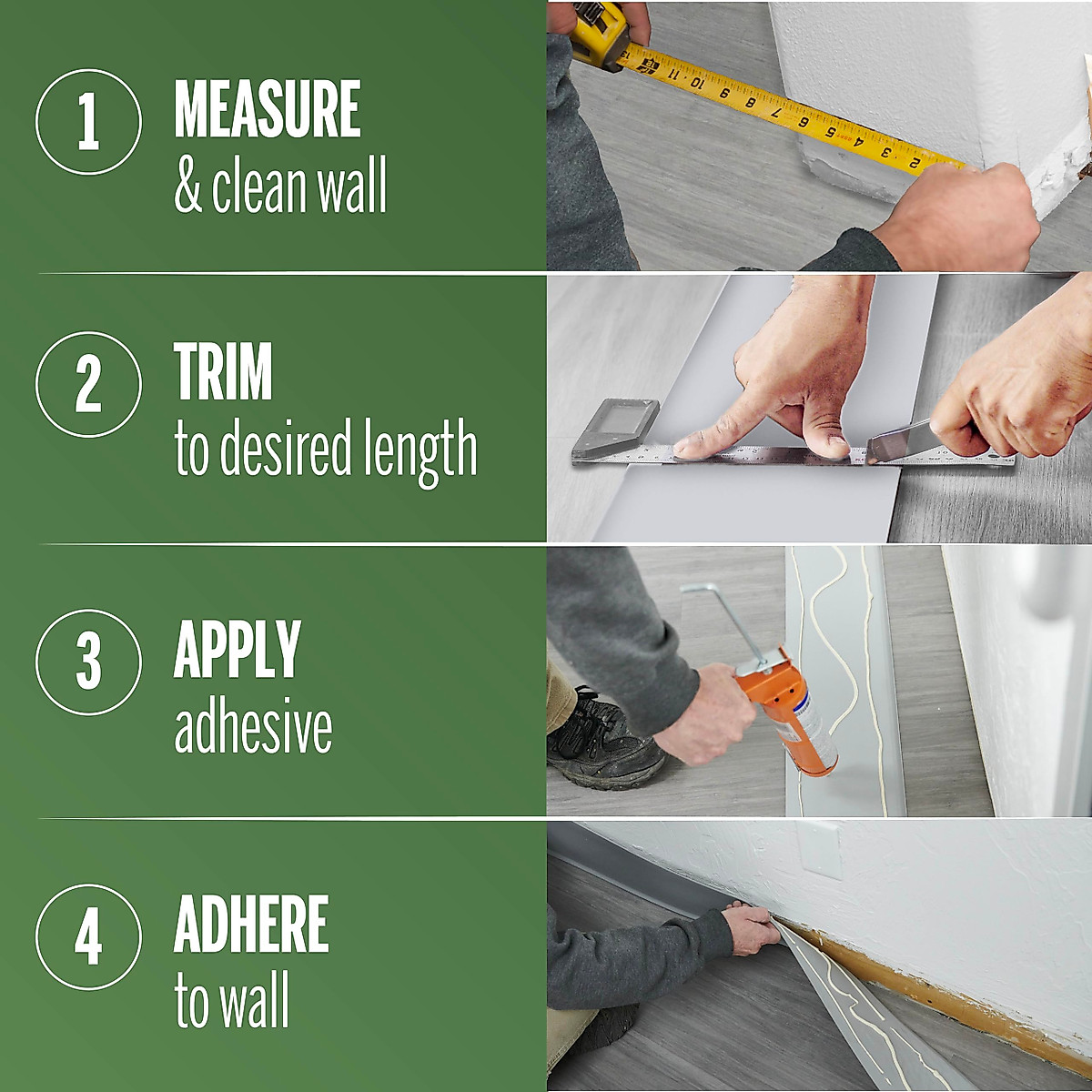 1 MEASURE & clean wall

2 TRIM to desired length

3 APPLY adhesive

4 ADHERE to wall