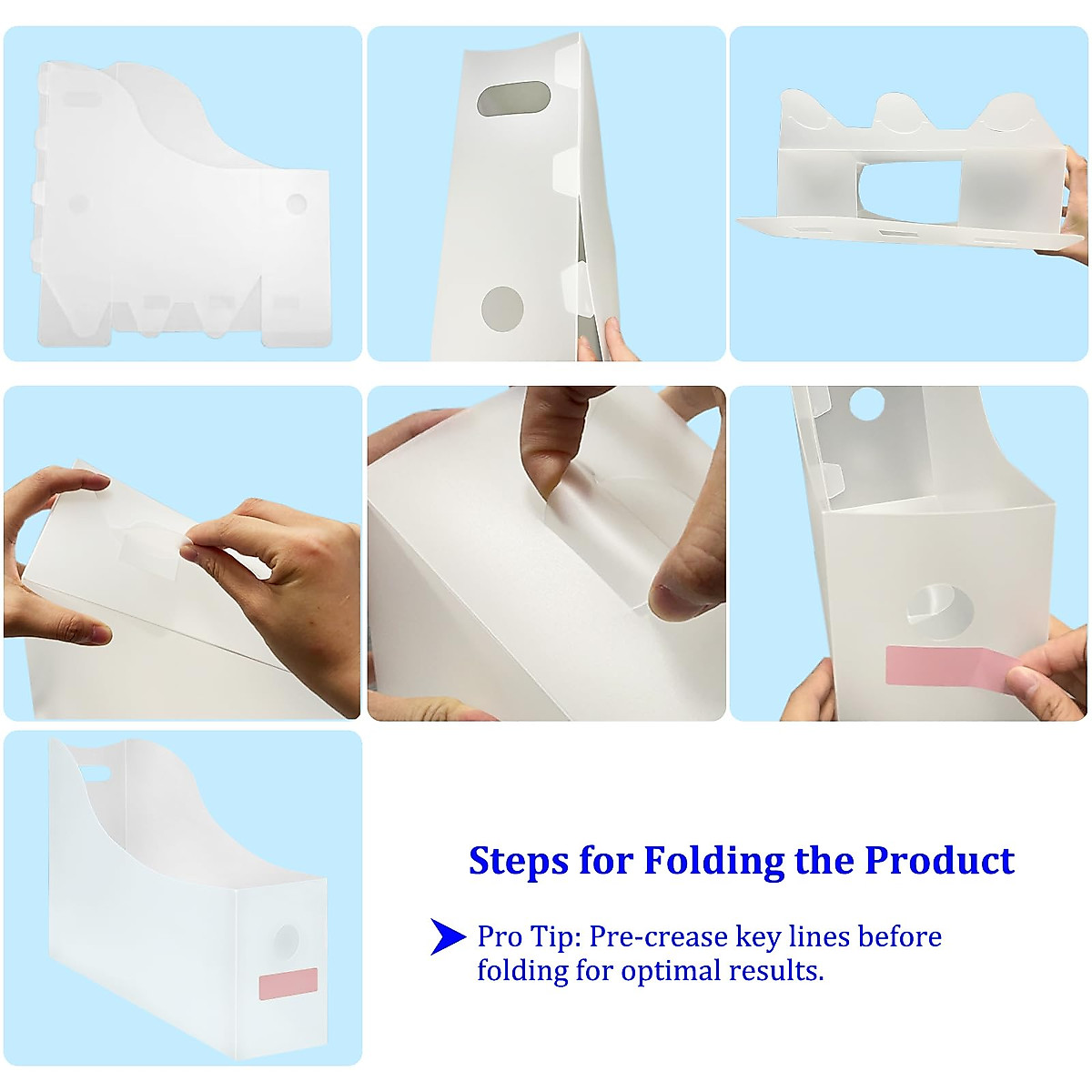 Steps for Folding the Product

Pro Tip: Pre-crease key lines before folding for optimal results.