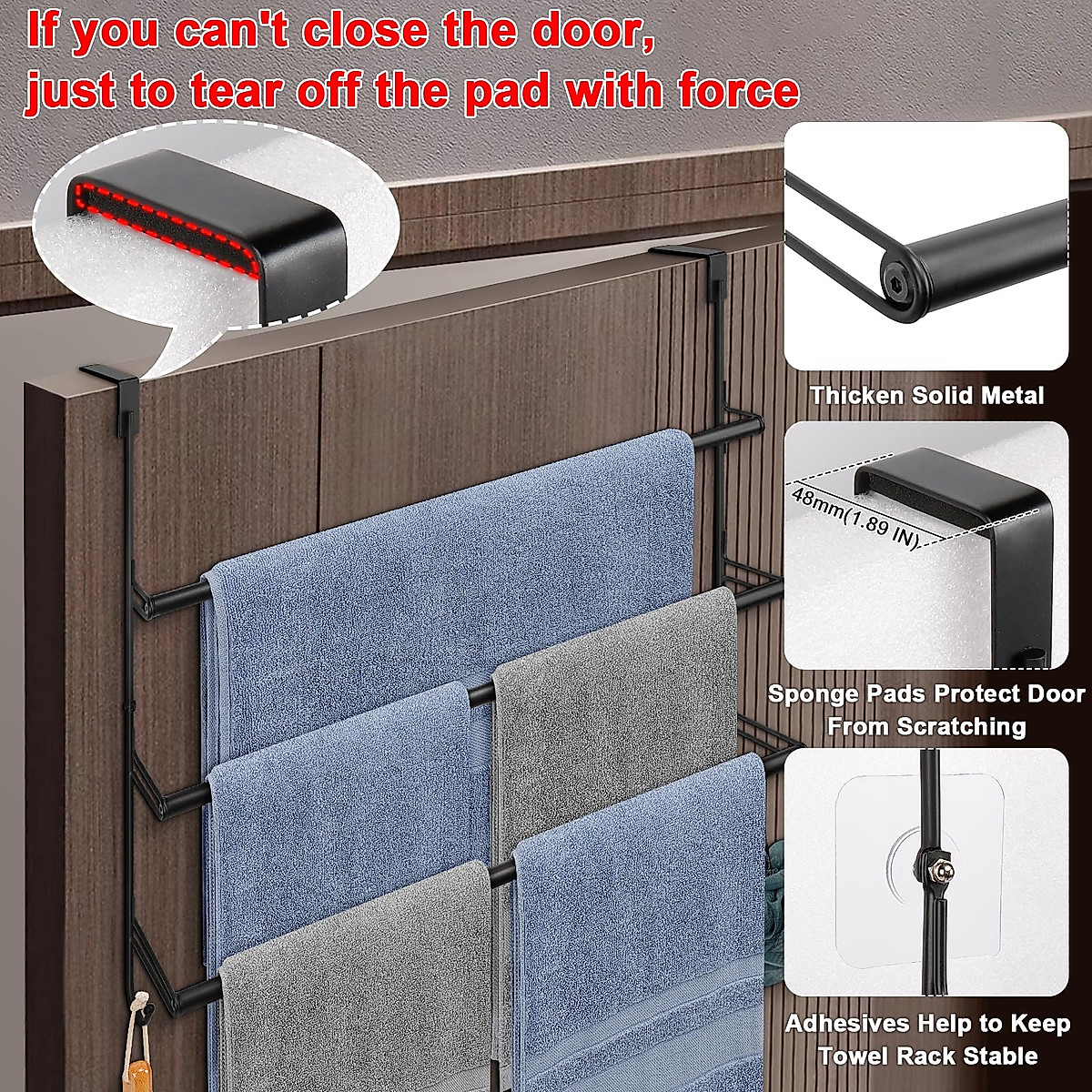 If you can't close the door, just to tear off the pad with force

Thicken Solid Metal

48mm(1.89 IN)

Sponge Pads Protect Door From Scratching

Adhesives Help to Keep Towel Rack Stable