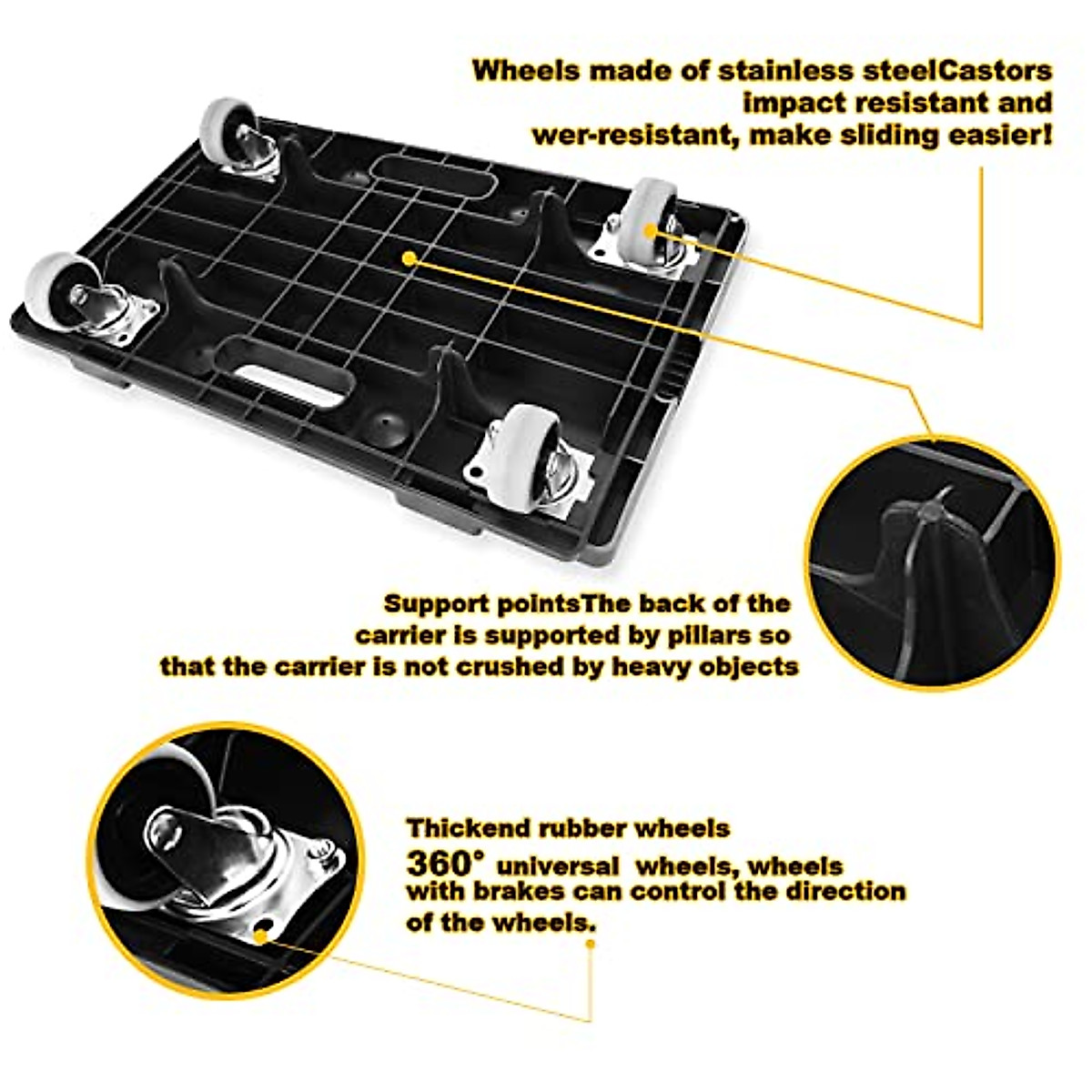 Wheels made of stainless steelCastors
impact resistant and
wer-resistant, make sliding easier!

Support pointsThe back of the carrier is supported by pillars so that the carrier is not crushed by heavy objects

Thickend rubber wheels
360° universal wheels, wheels with brakes can control the direction of the wheels.