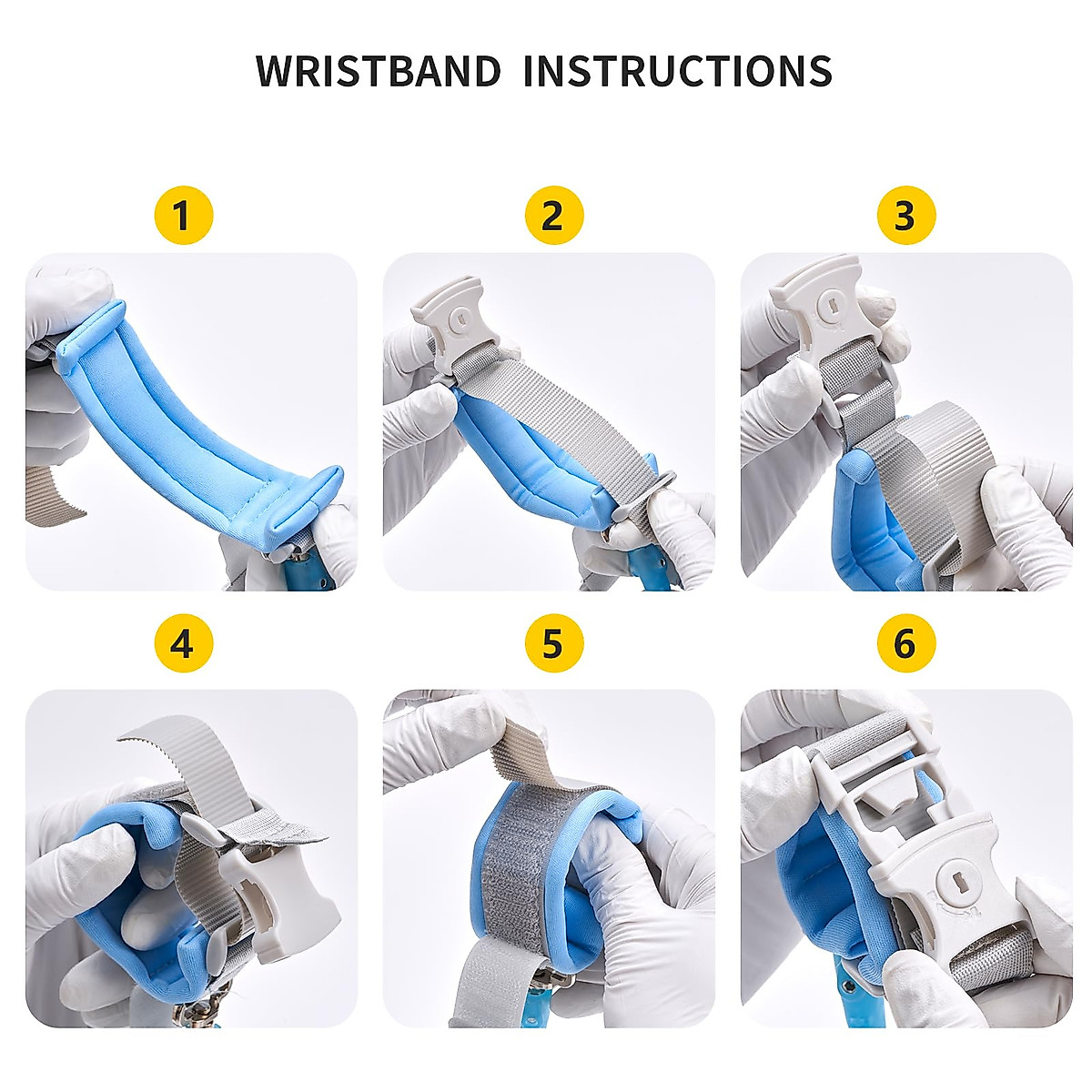 WRISTBAND INSTRUCTIONS

1

2

3

4

5

6