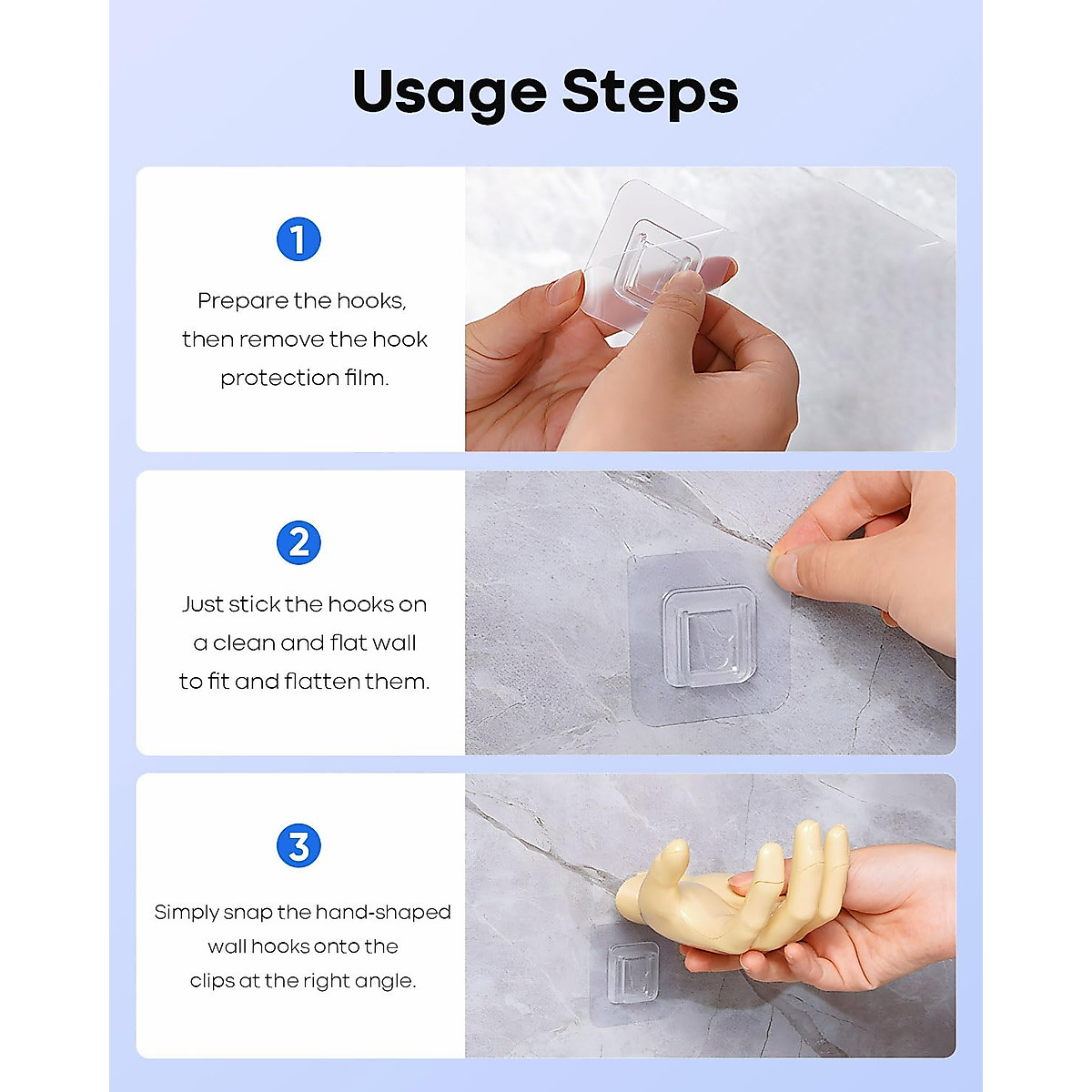 Usage Steps

1

Prepare the hooks, then remove the hook protection film.

2

Just stick the hooks on a clean and flat wall to fit and flatten them.

3

Simply snap the hand-shaped wall hooks onto the clips at the right angle.