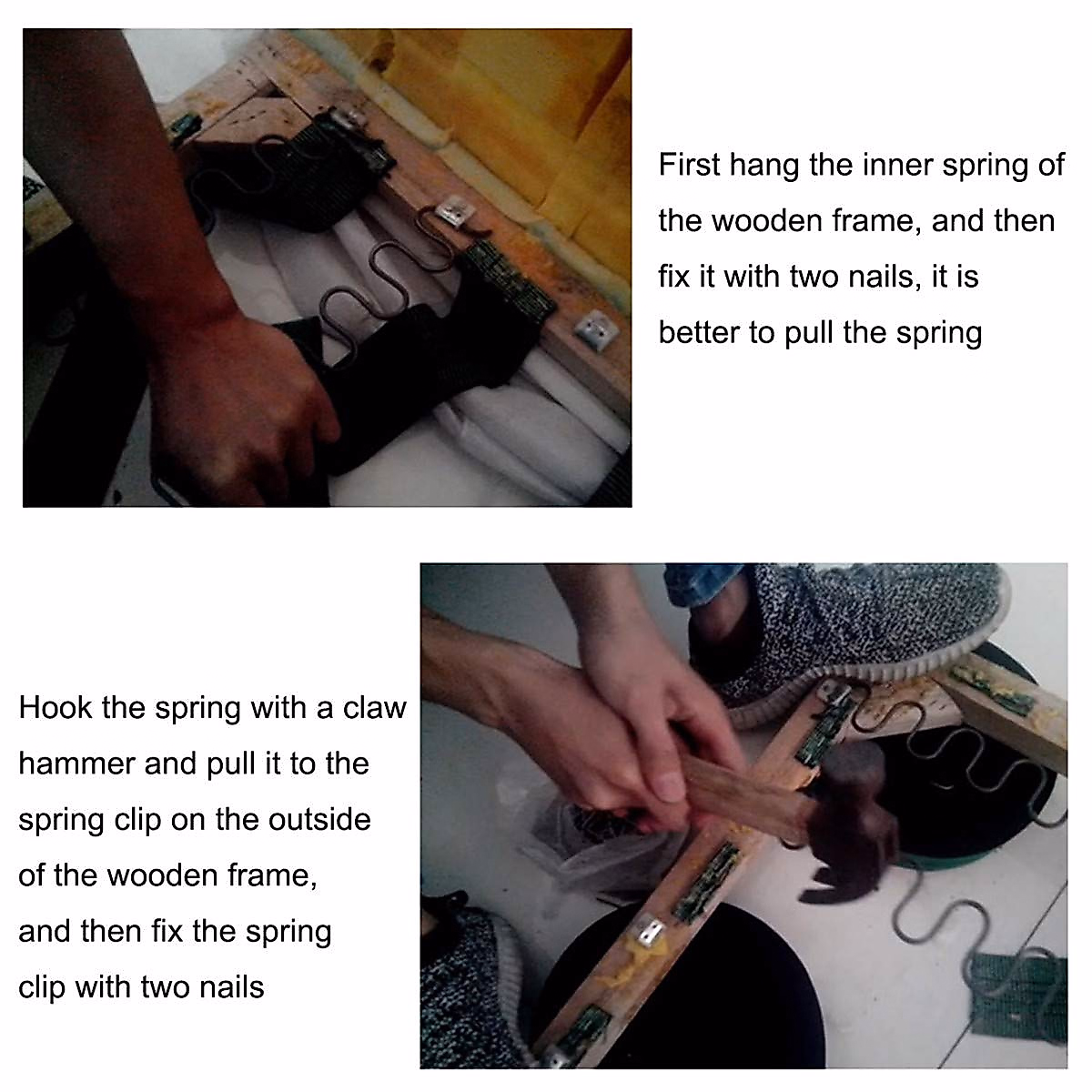 First hang the inner spring of the wooden frame, and then fix it with two nails, it is better to pull the spring

Hook the spring with a claw hammer and pull it to the spring clip on the outside of the wooden frame, and then fix the spring clip with two nails