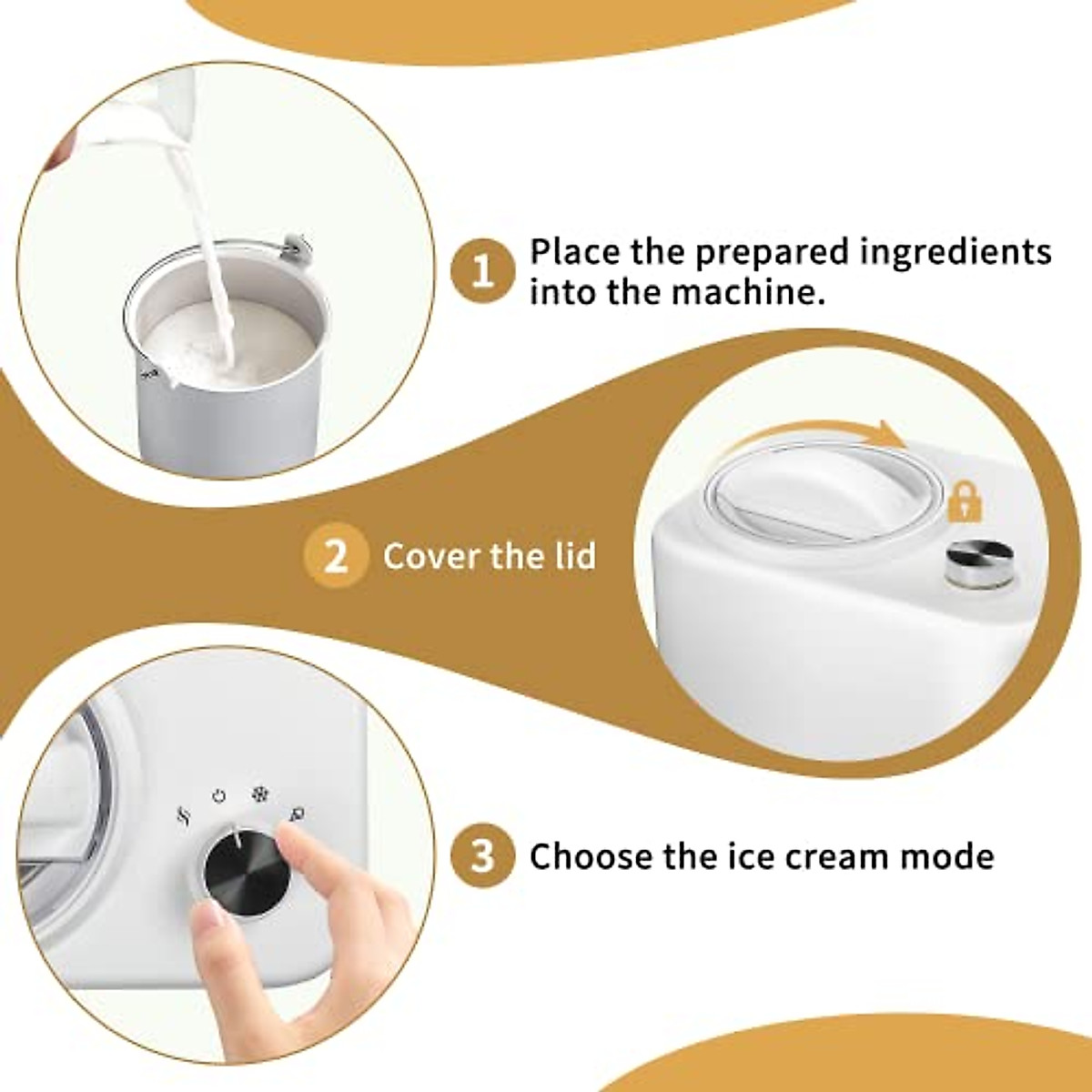 1 Place the prepared ingredients into the machine.

2 Cover the lid

3 Choose the ice cream mode