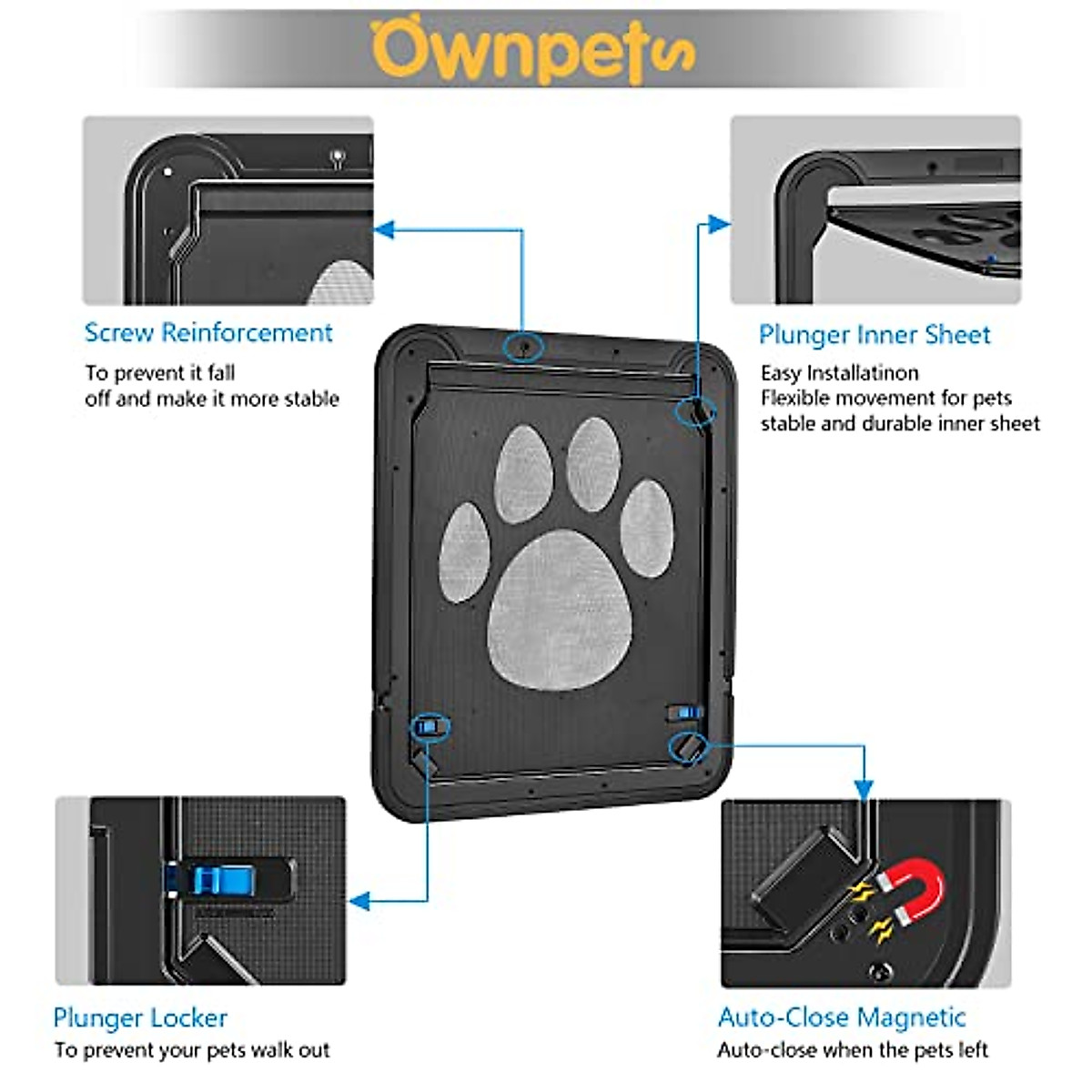 Ownpets

Screw Reinforcement
To prevent it fall off and make it more stable

Plunger Inner Sheet
Easy Installatinon
Flexible movement for pets
stable and durable inner sheet

Plunger Locker
To prevent your pets walk out

Auto-Close Magnetic
Auto-close when the pets left