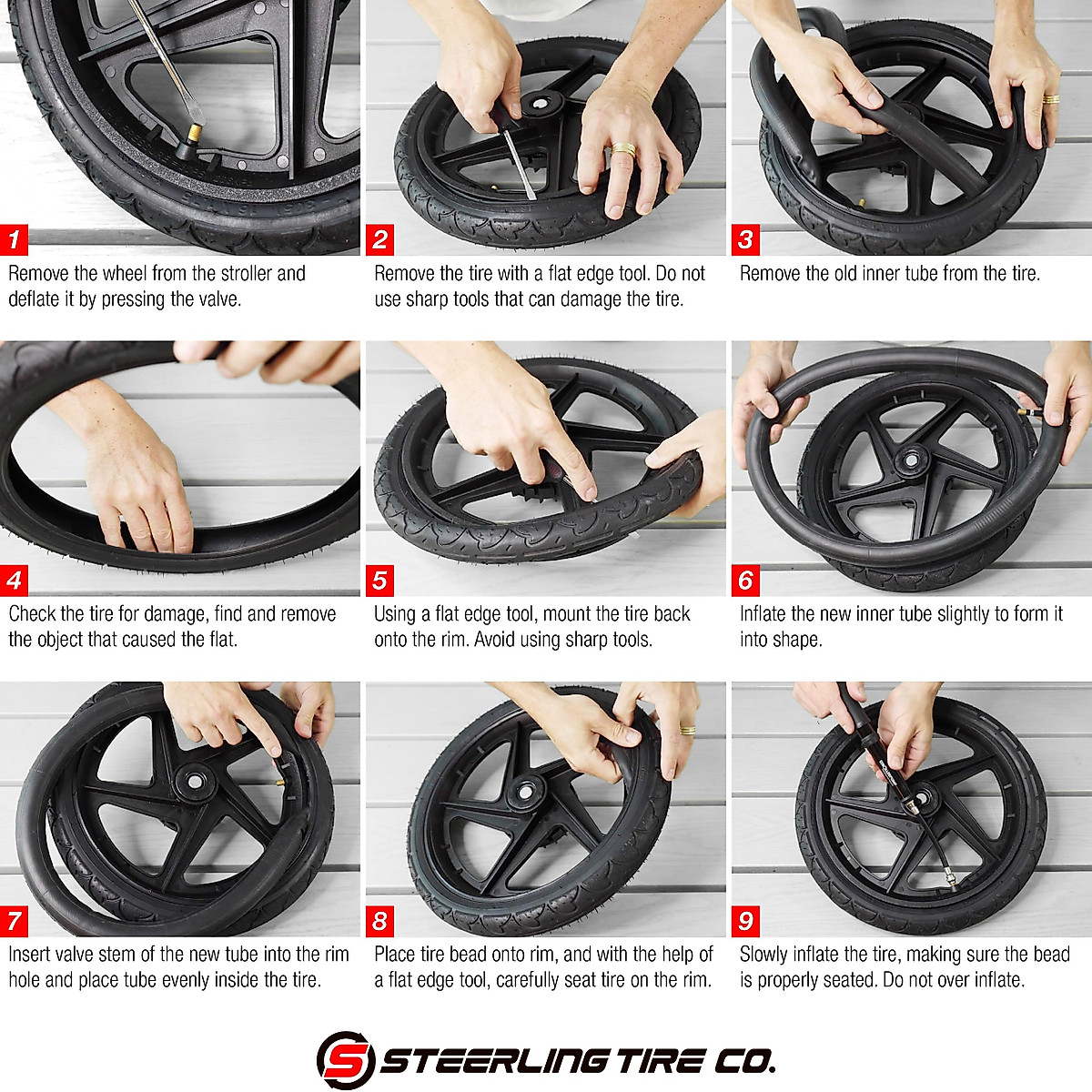 1
Remove the wheel from the stroller and deflate it by pressing the valve.

2
Remove the tire with a flat edge tool. Do not use sharp tools that can damage the tire.

3
Remove the old inner tube from the tire.

4
Check the tire for damage, find and remove the object that caused the flat.

5
Using a flat edge tool, mount the tire back onto the rim. Avoid using sharp tools.

6
Inflate the new inner tube slightly to form it into shape.

7
Insert valve stem of the new tube into the rim hole and place tube evenly inside the tire.

8
Place tire bead onto rim, and with the help of a flat edge tool, carefully seat tire on the rim.

9
Slowly inflate the tire, making sure the bead is properly seated. Do not over inflate.

S STEERLING TIRE CO.