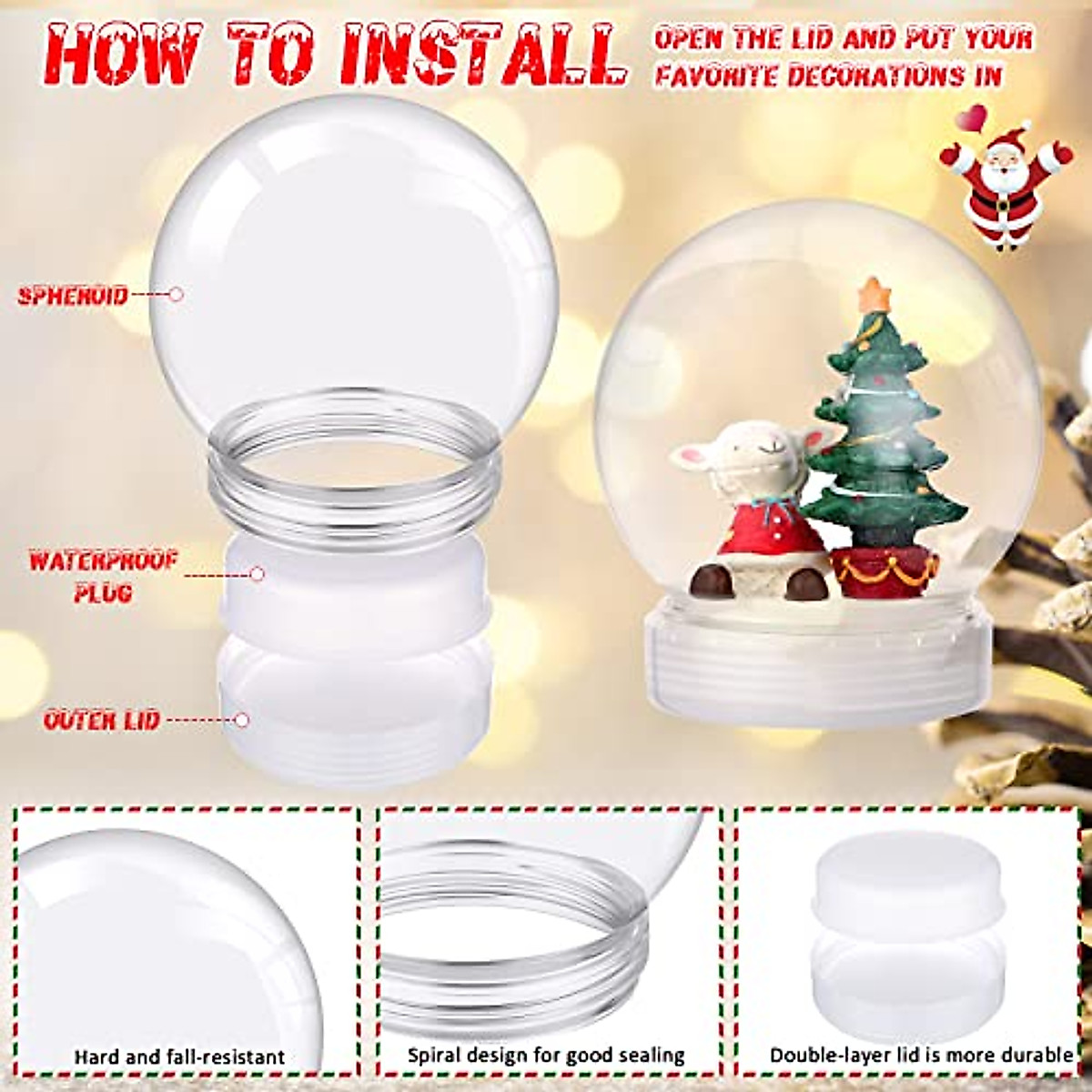 HOW TO INSTALL

OPEN THE LID AND PUT YOUR FAVORITE DECORATIONS IN

SPHEROID

WATERPROOF PLUG

OUTER LID

Hard and fall-resistant

Spiral design for good sealing

Double-layer lid is more durable