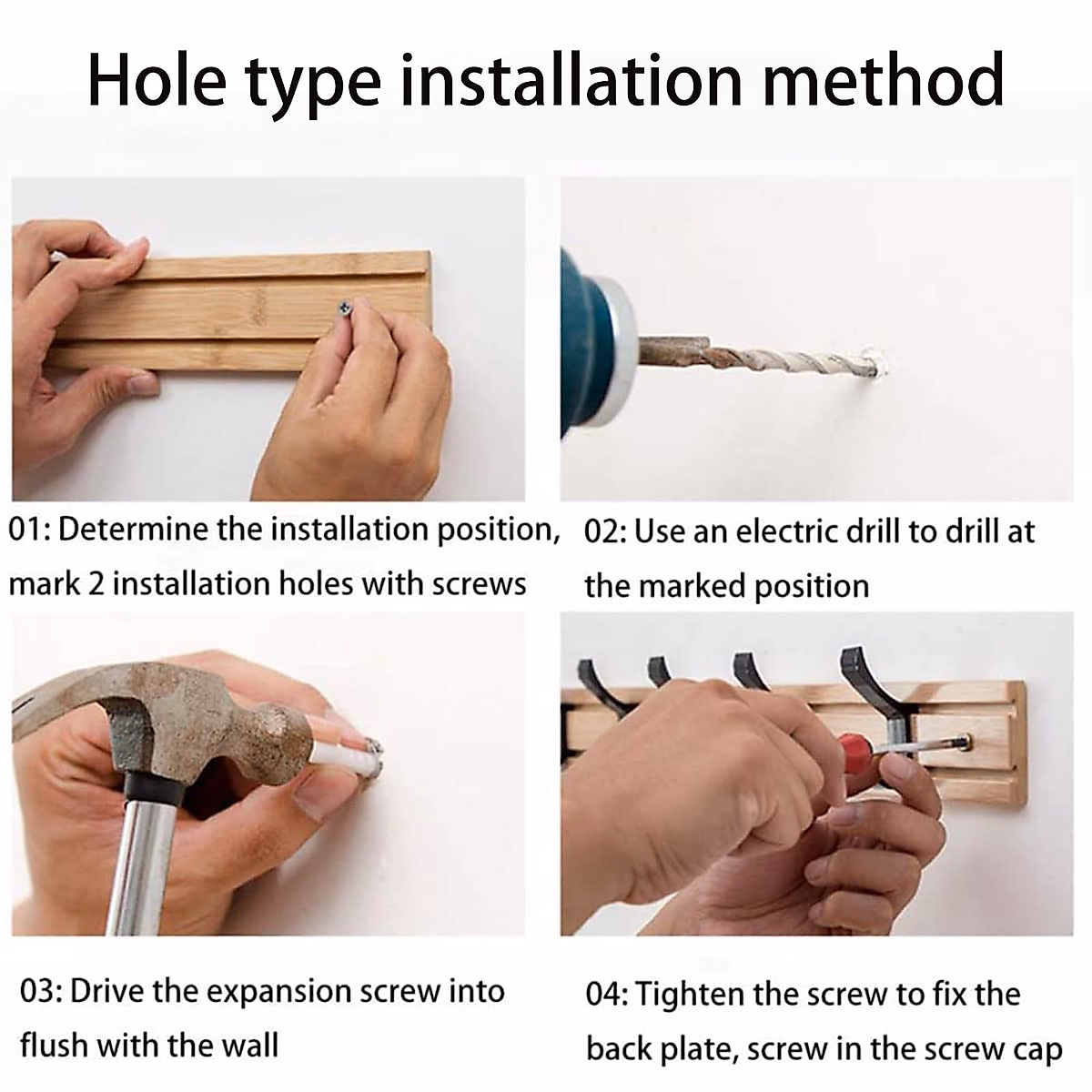 Hole type installation method

01: Determine the installation position, mark 2 installation holes with screws

02: Use an electric drill to drill at the marked position

03: Drive the expansion screw into flush with the wall

04: Tighten the screw to fix the back plate, screw in the screw cap