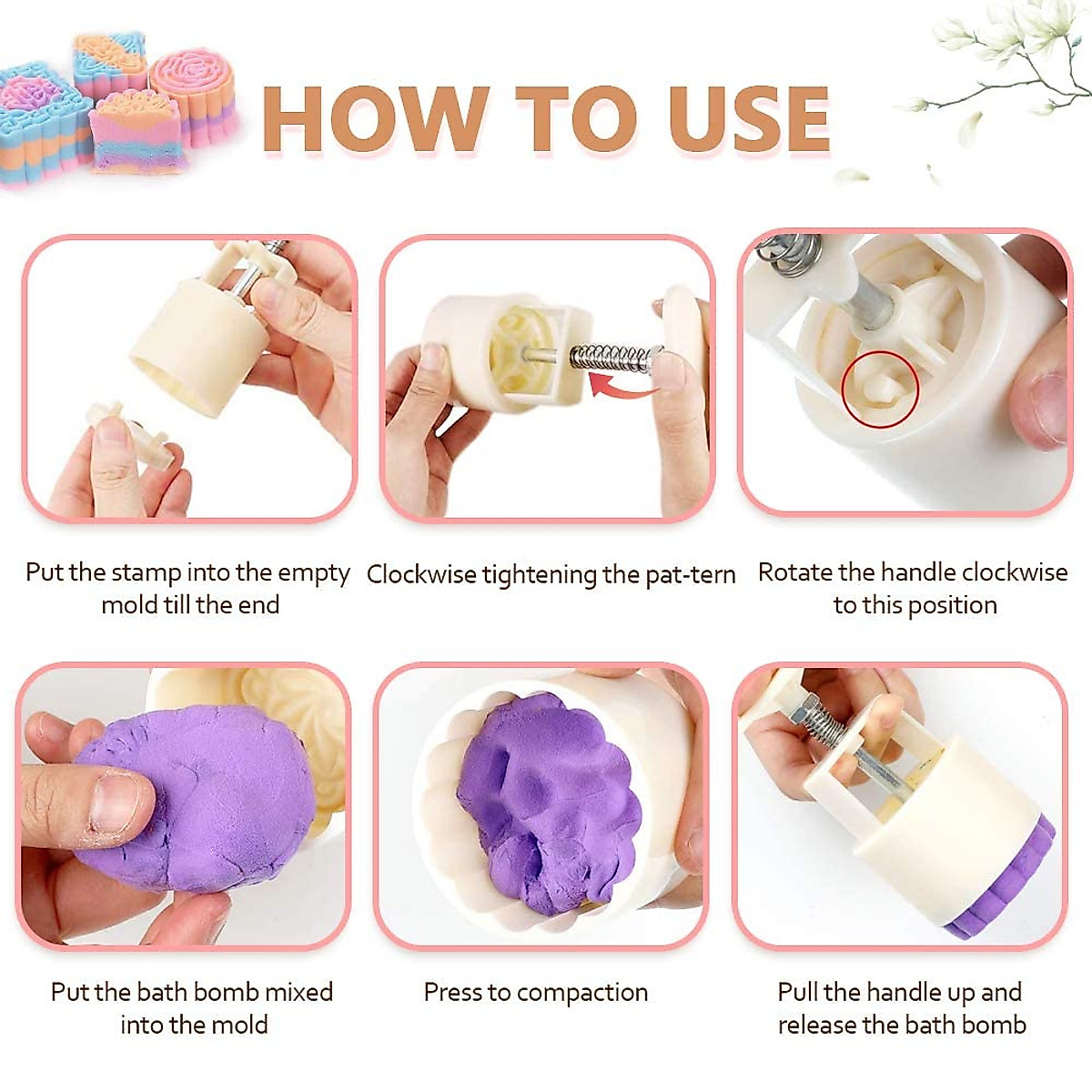 HOW TO USE

Put the stamp into the empty mold till the end

Clockwise tightening the pat-tern

Rotate the handle clockwise to this position

Put the bath bomb mixed into the mold

Press to compaction

Pull the handle up and release the bath bomb